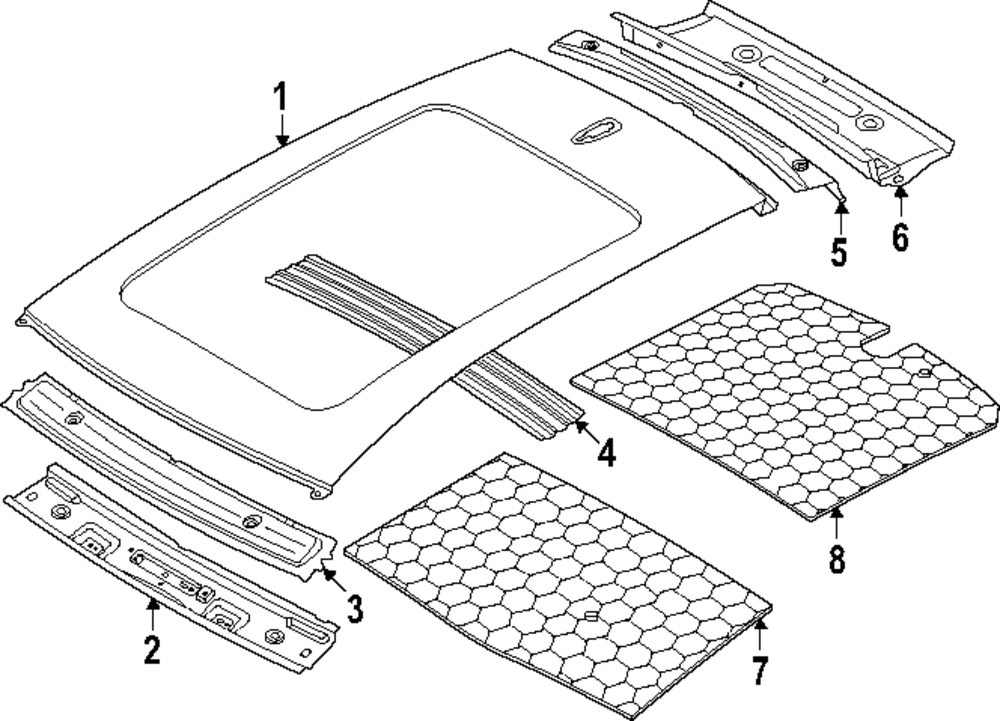 1
5
6
4
8
3
2
7