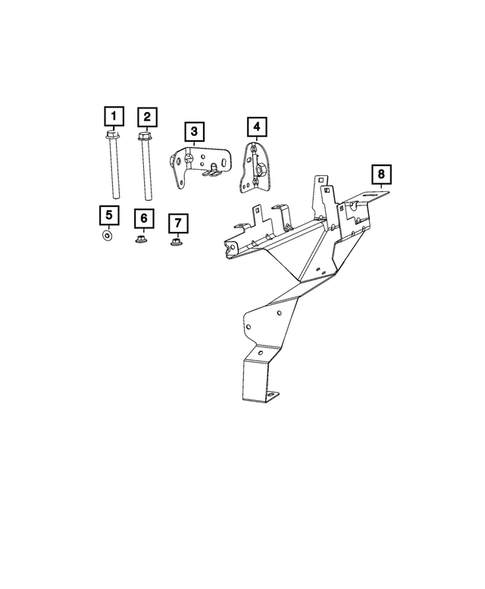 1
2
3
4
8
5
6
7