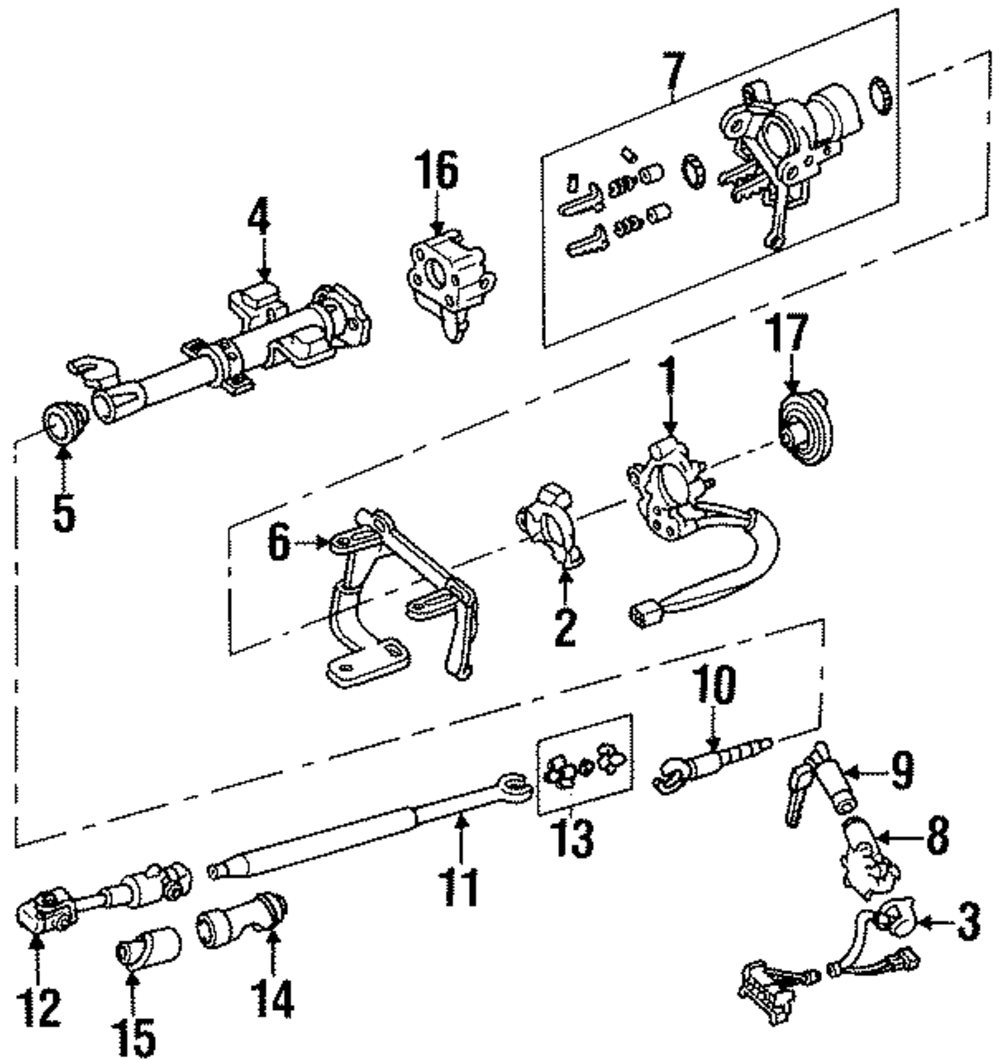 7
16
4
17
1
5
6
2
10
9
13
8
11
3
12
14
15