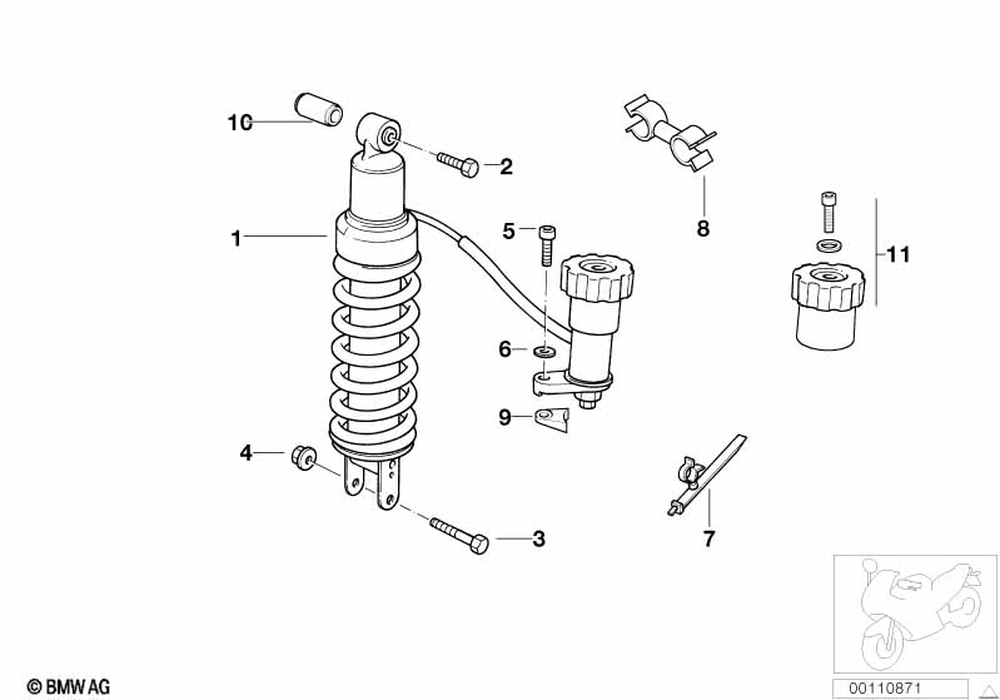 10
2
8
1
5
11
6
9
4
7
3
© BMW AG
00110871