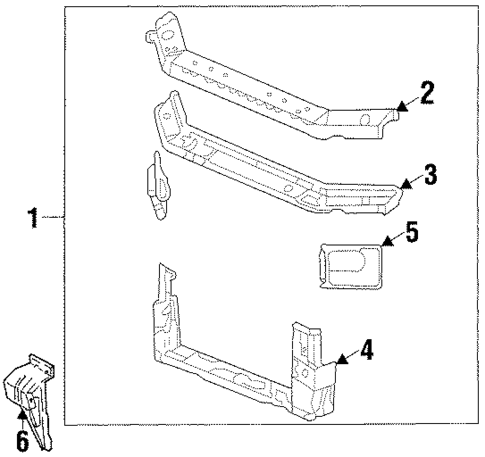 2
3
1
5
4
6