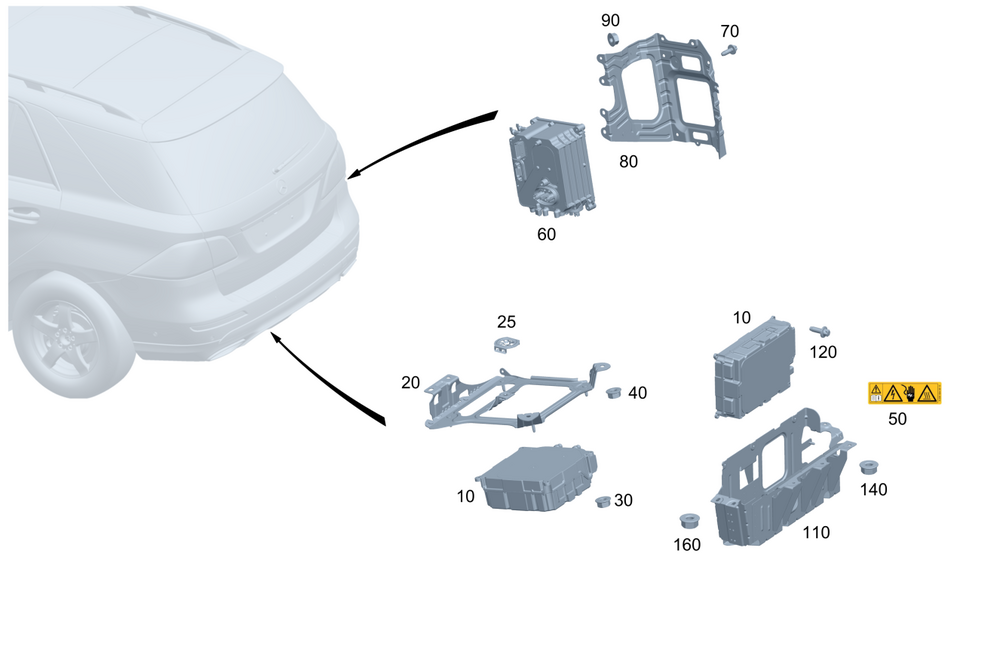 90
70
80
60
25
20
40
10
30
10
120
50
140
110
160