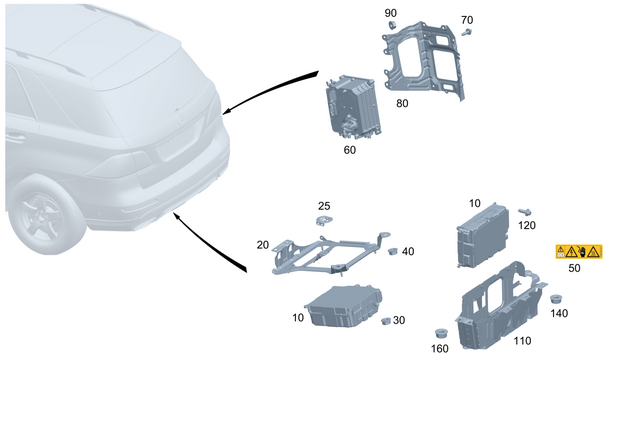 90
70
80
60
25
20
40
10
30
10
120
50
140
110
160