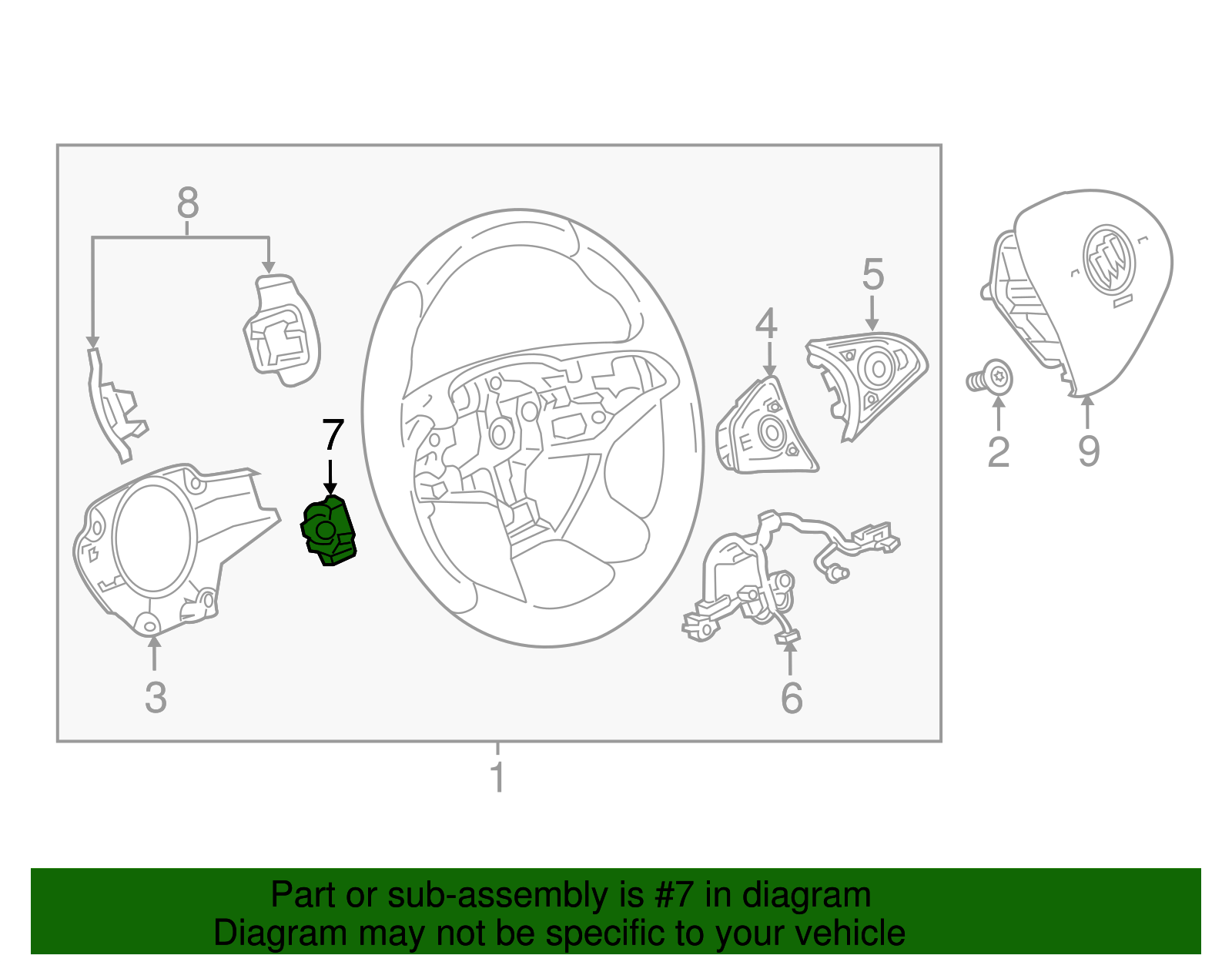 8
5
4
7
2
9
3
6
1

Part or sub-assembly is #7 in diagram
Diagram may not be specific to your vehicle