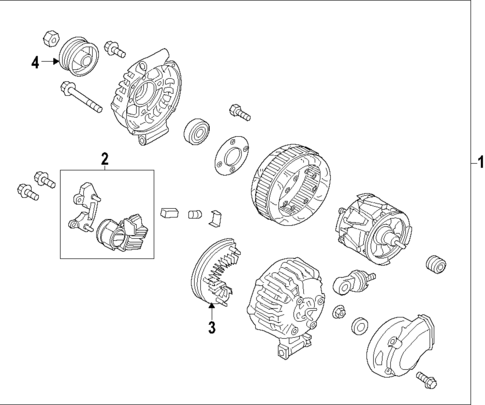 4

2

1

3