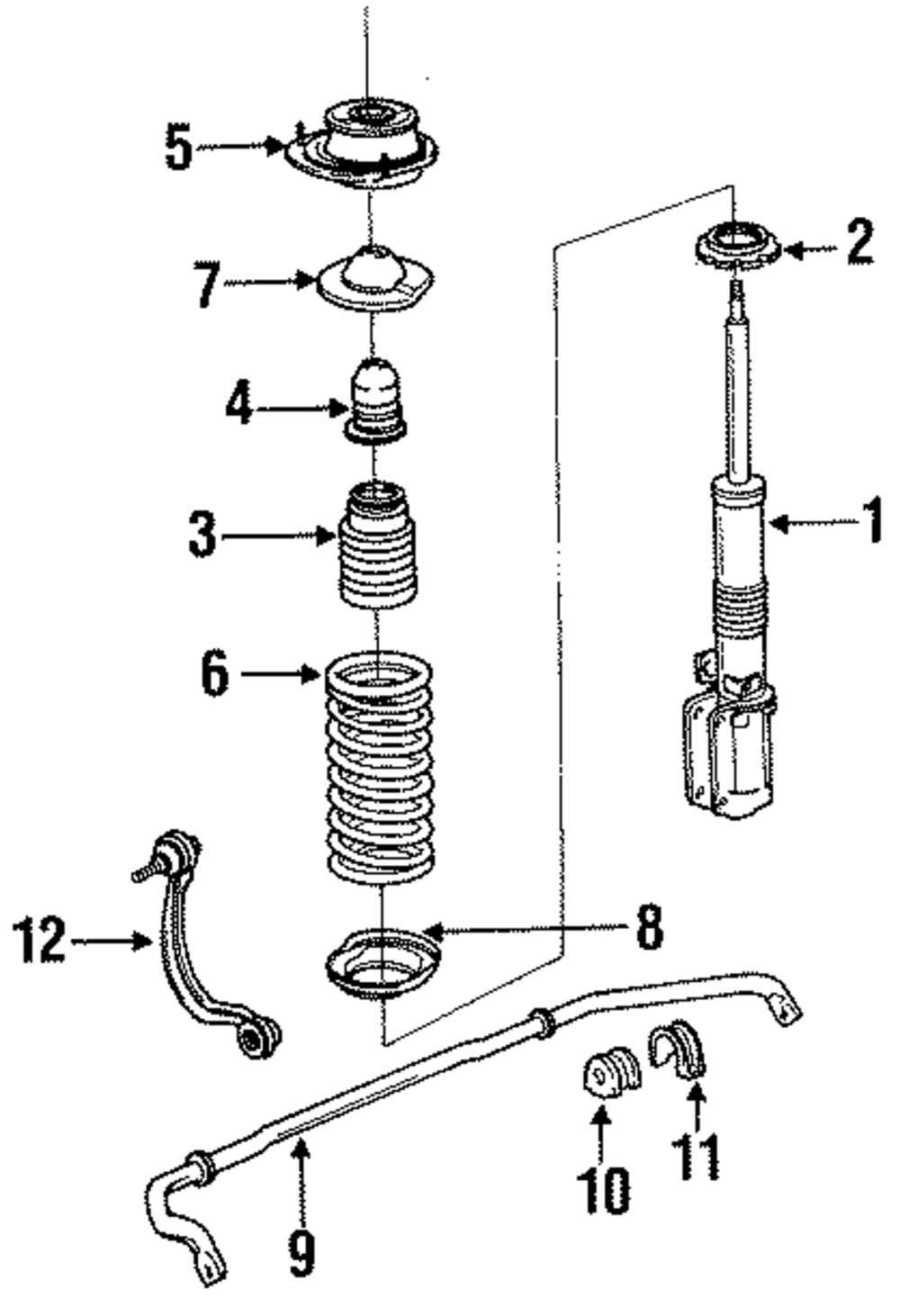 5
2
7
4
3
1
6
12
8
10
11
9