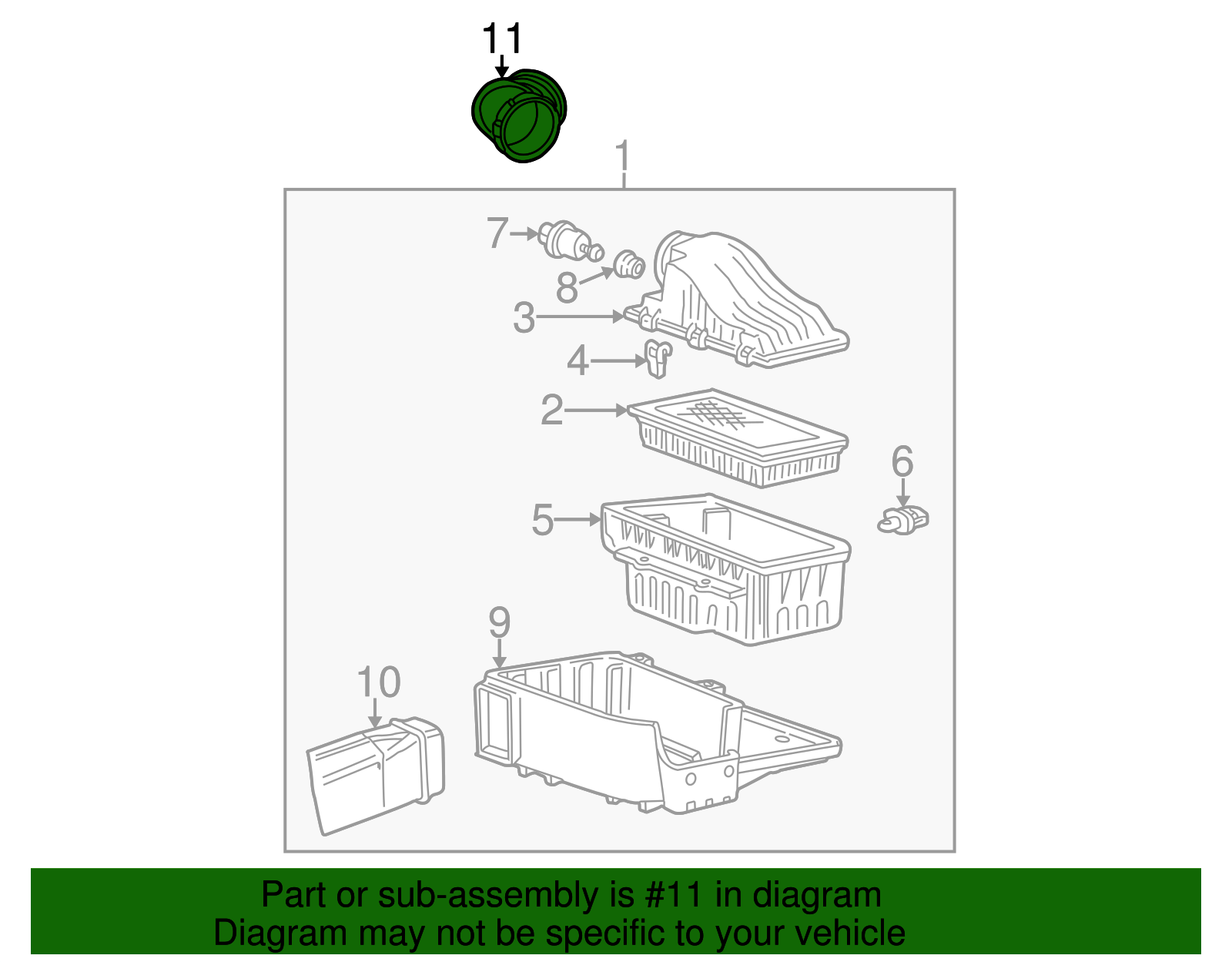 11

1

7

8

3

4

2

6

5

9

10

Part or sub-assembly is #11 in diagram
Diagram may not be specific to your vehicle