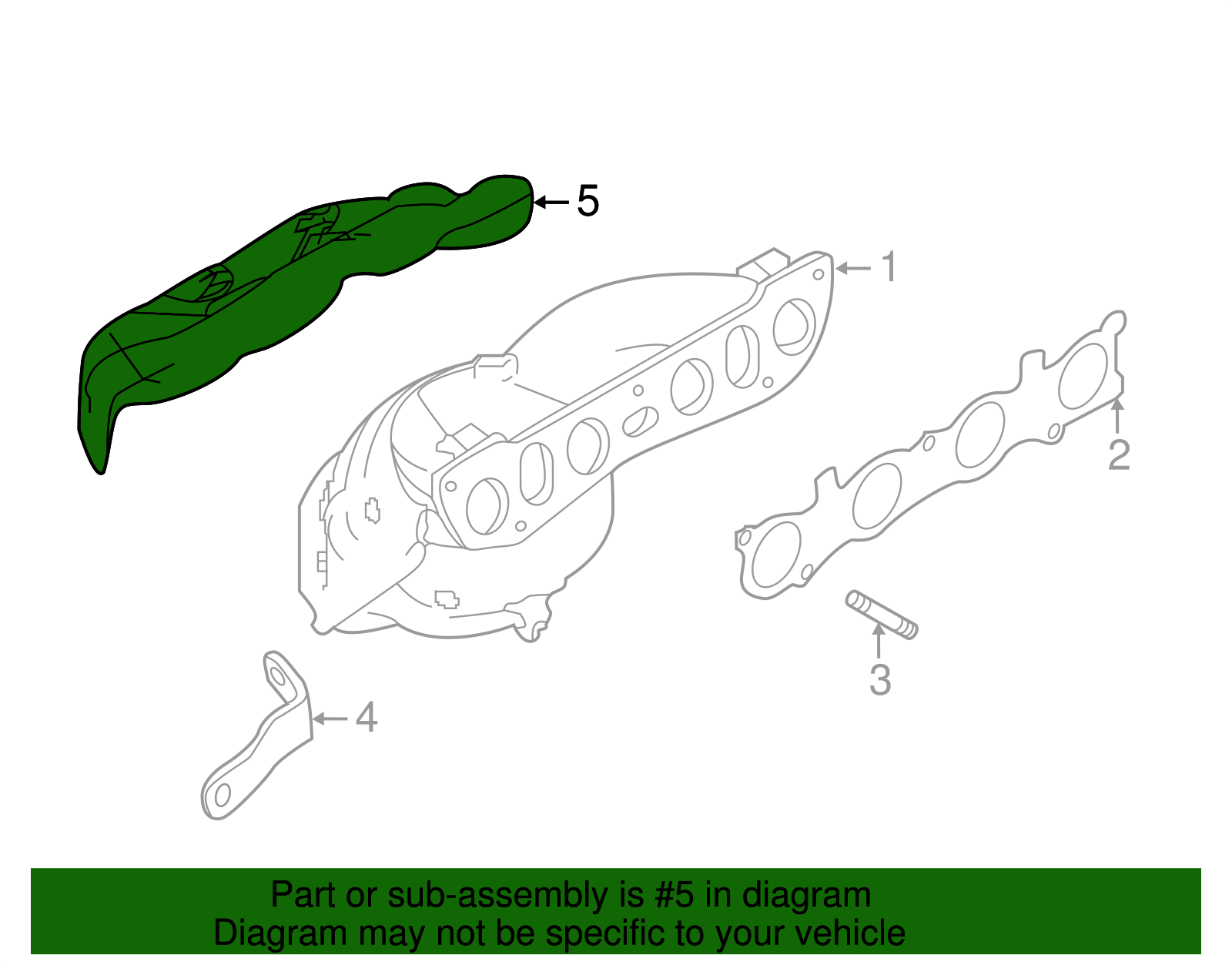 5
1
2
3
4

Part or sub-assembly is #5 in diagram
Diagram may not be specific to your vehicle