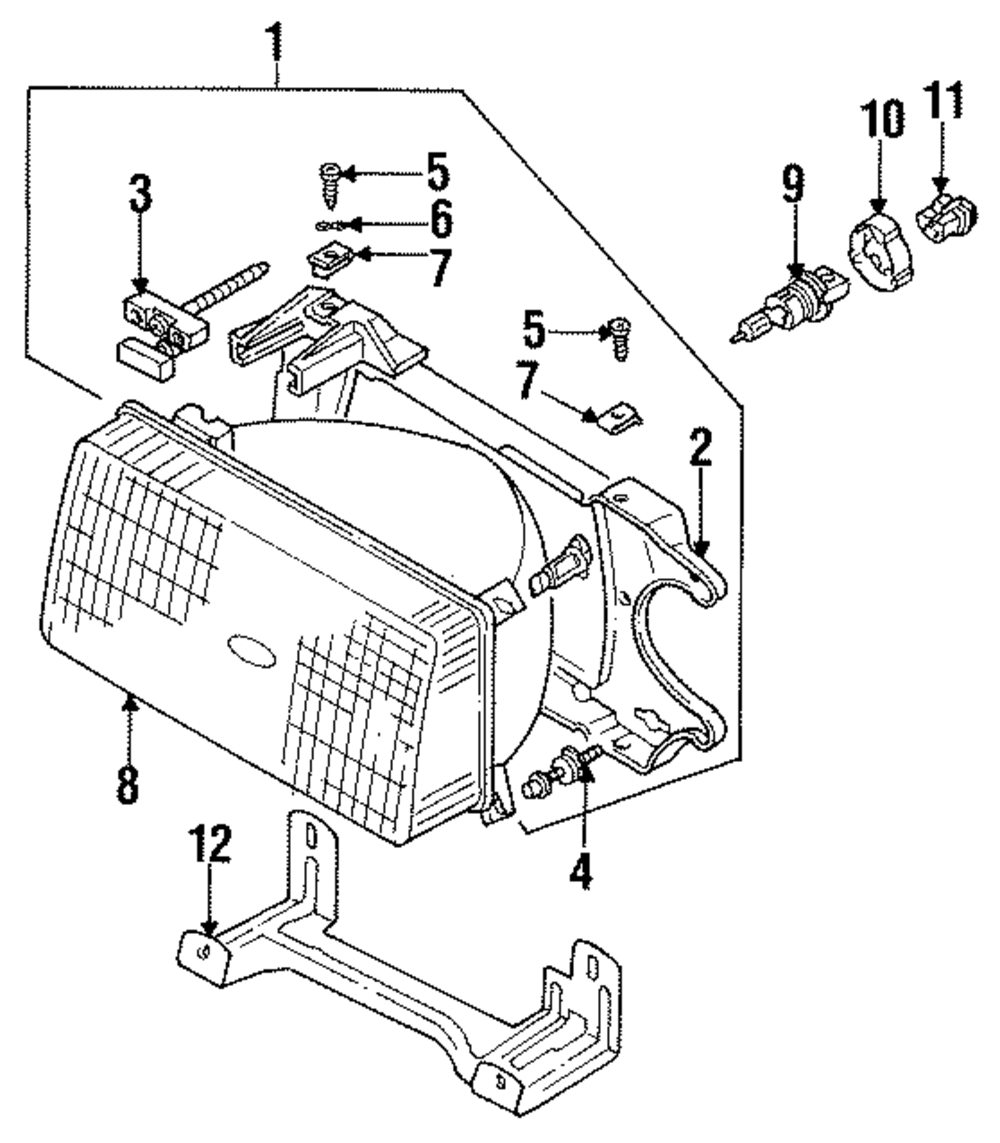 1
3
5
6
7
10
11
9
5
7
2
8
4
12