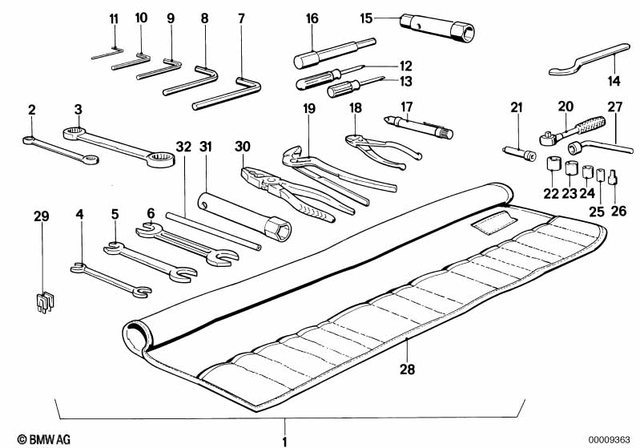 11
10
9
8
7
16
15
12
13
14
2
3
19
18
17
21
20
27
32
31
30
22
23
24
25
26
29
4
5
6
28
1
© BMW AG
00009363