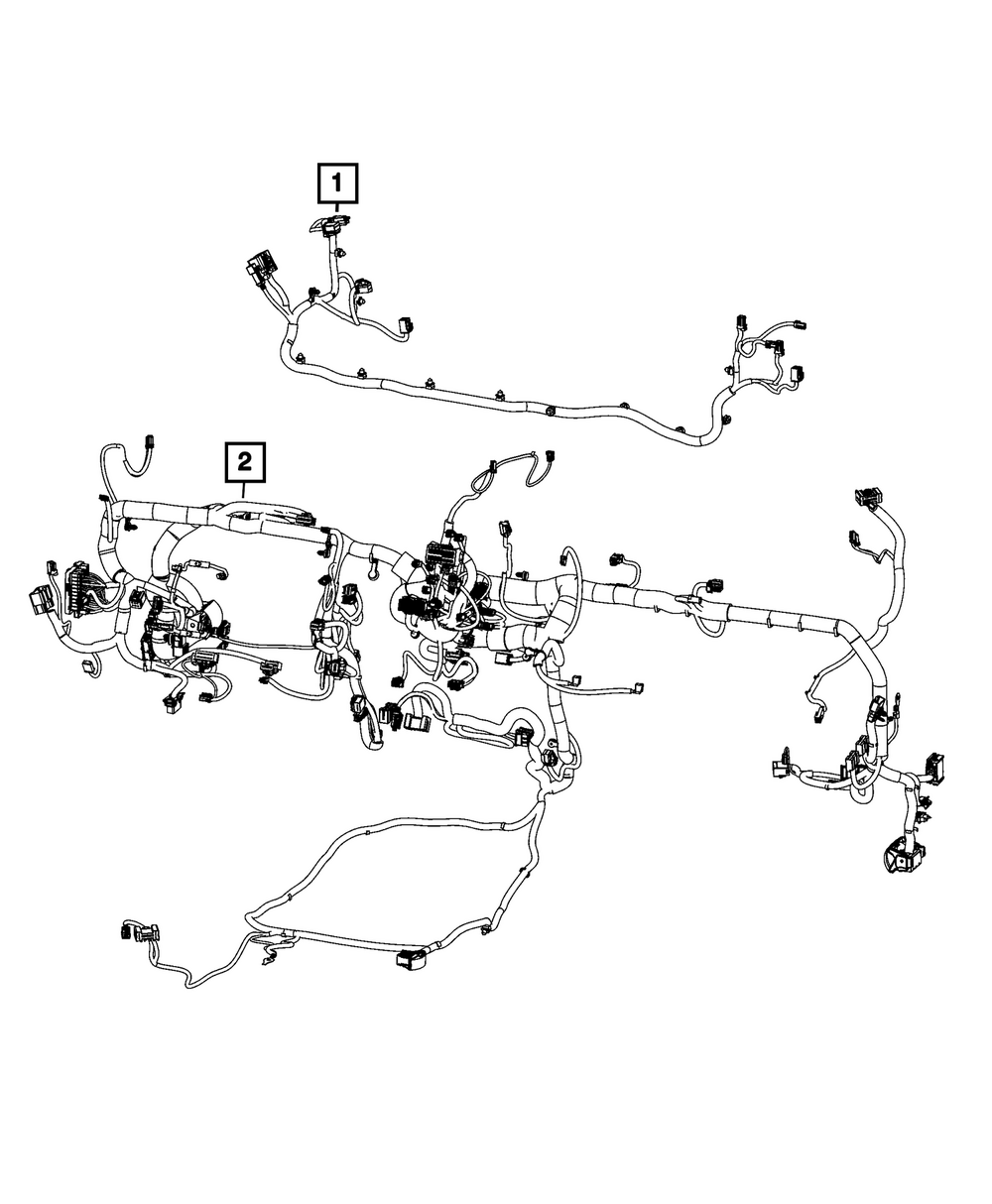 1

2