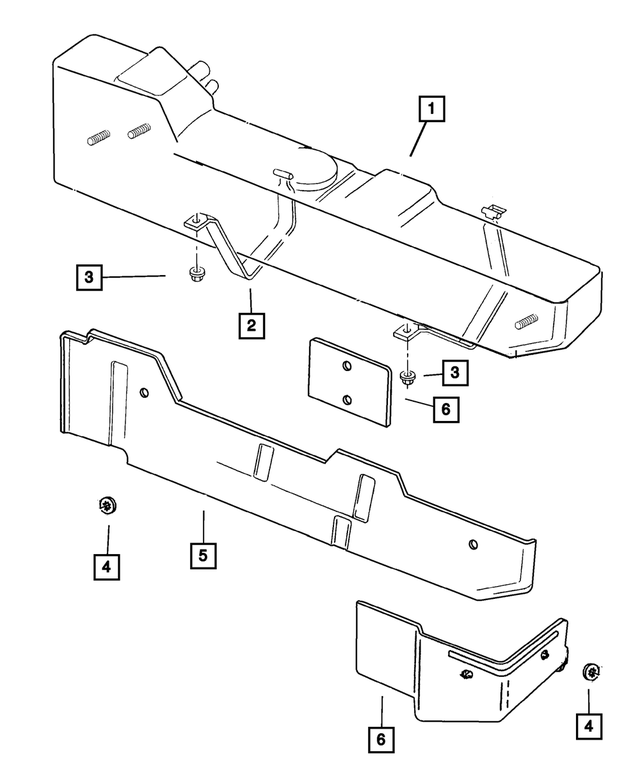 1
3
2
3
6
4
5
6
4