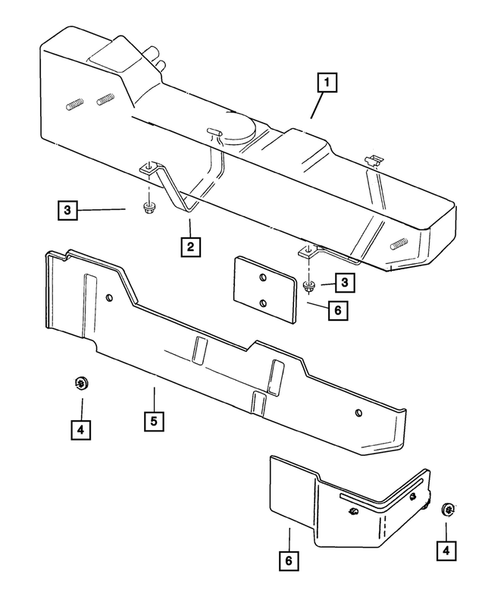 1
3
2
3
6
4
5
6
4