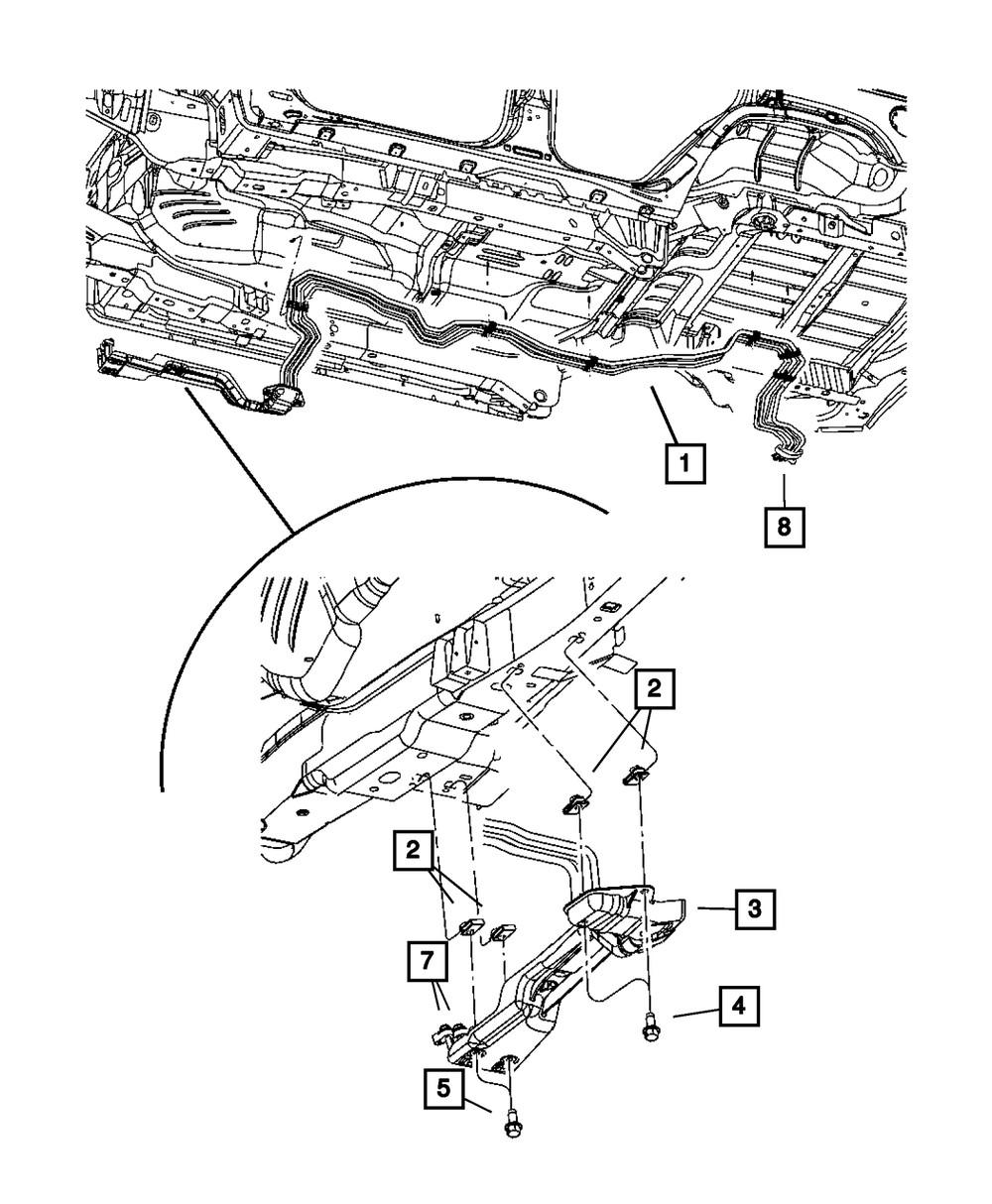 1
8
2
2
3
7
4
5