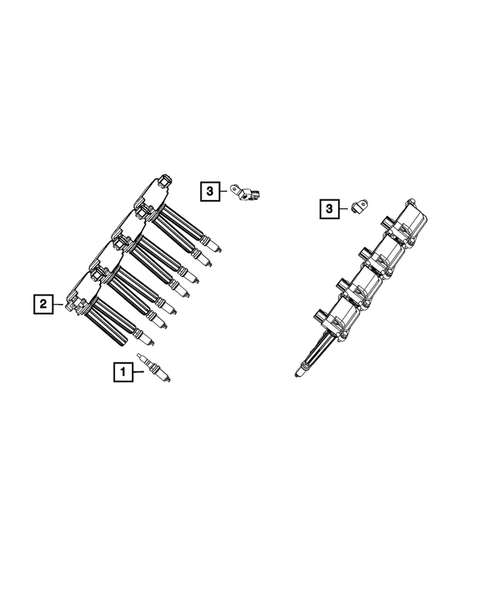 3
3
2
1