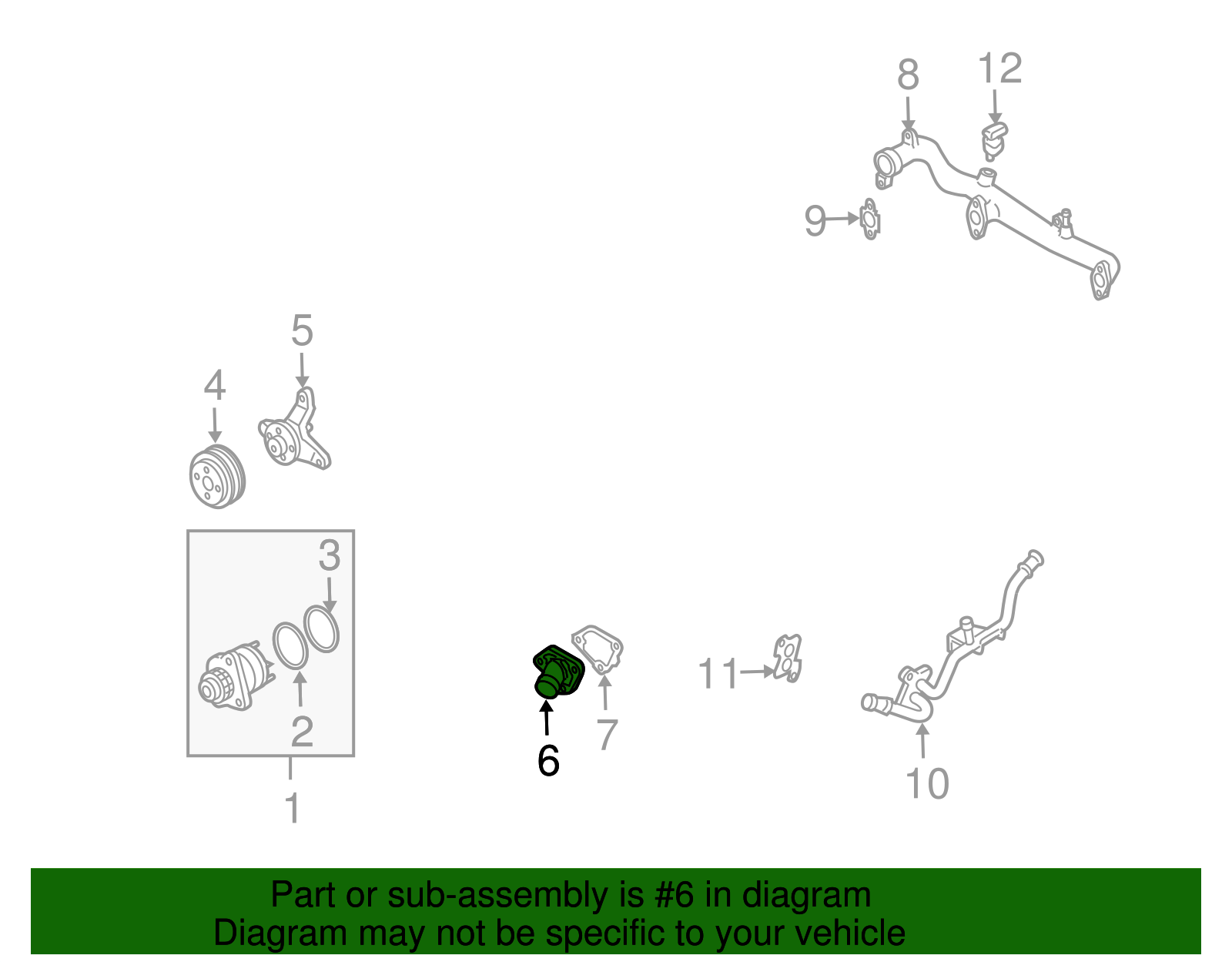 8
12
9
5
4
3
2
1
6
7
11
10

Part or sub-assembly is #6 in diagram
Diagram may not be specific to your vehicle