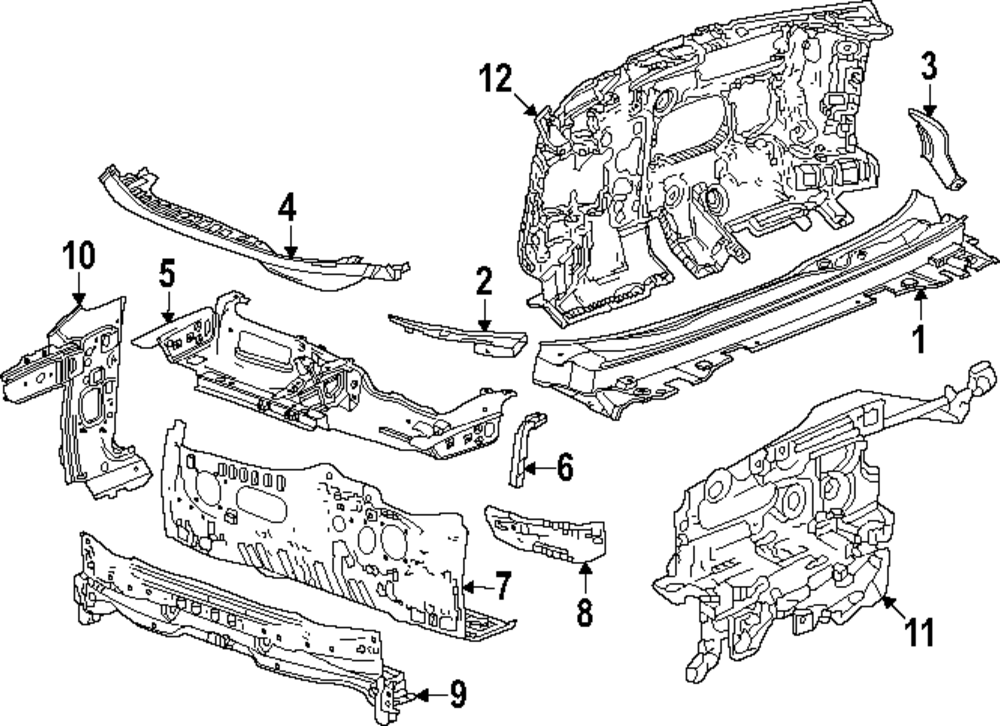 12
3
4
10
5
2
1
6
7
8
11
9