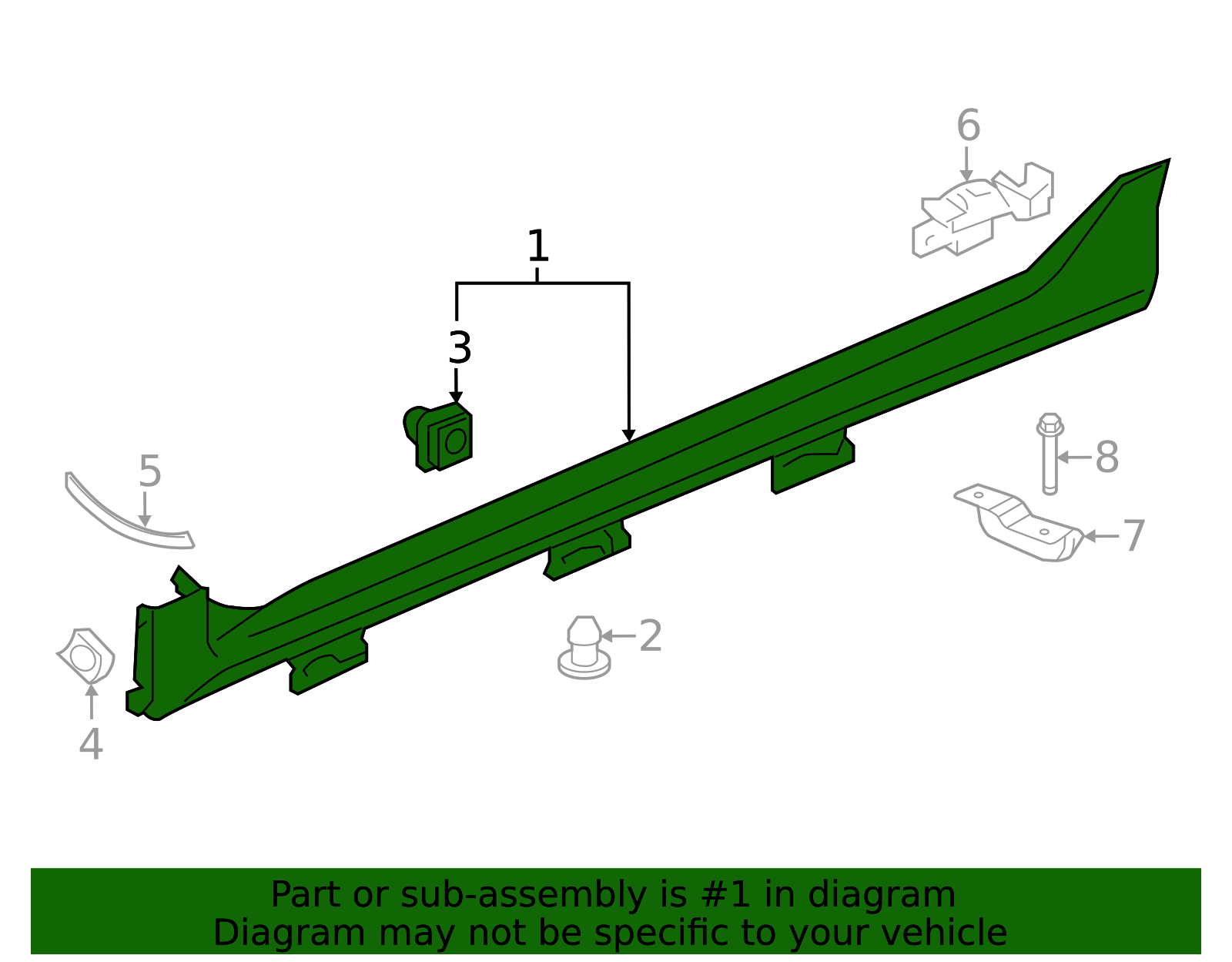 6

1

3

5

8

7

2

4

Part or sub-assembly is #1 in diagram
Diagram may not be specific to your vehicle