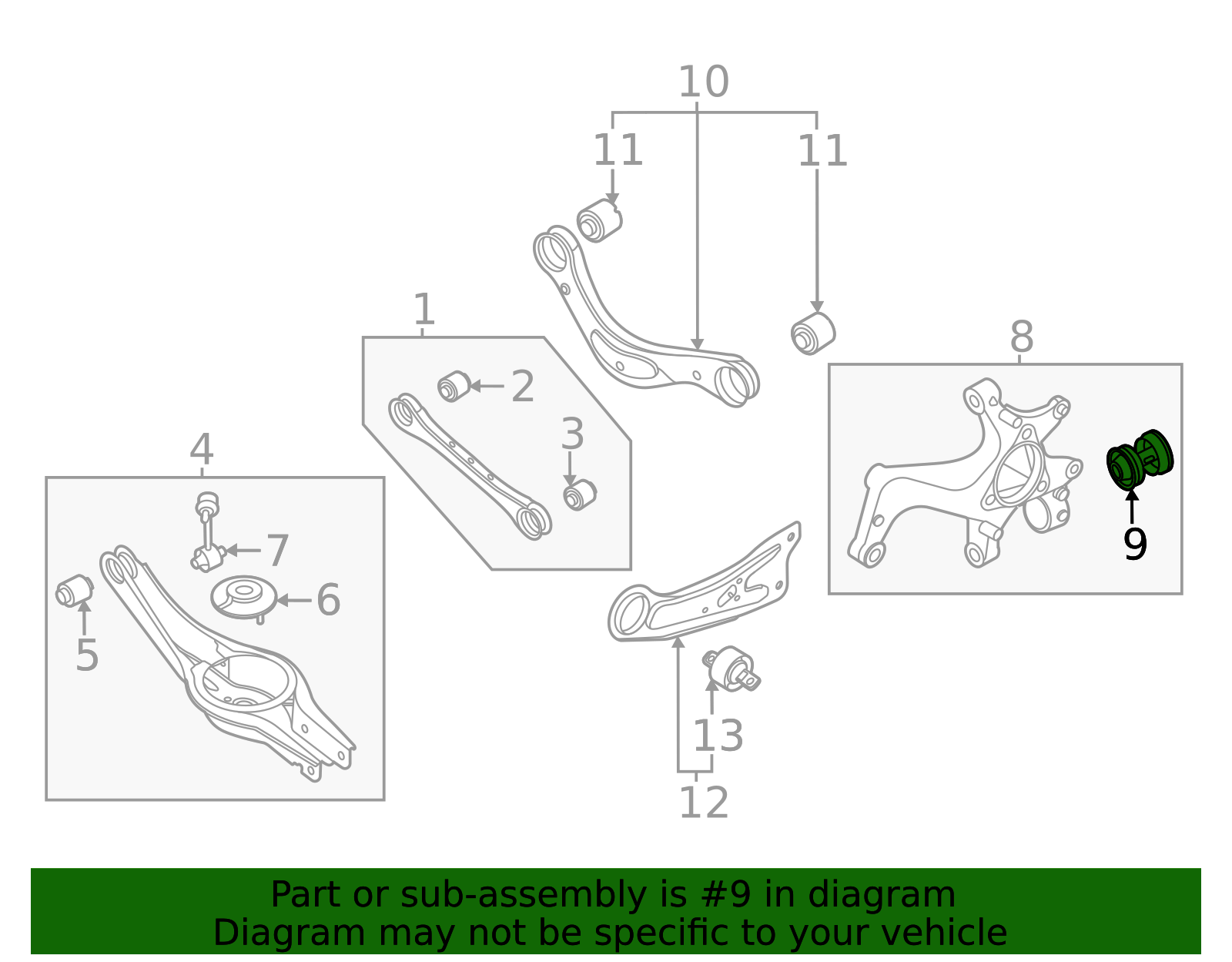 10
11
11
1
2
3
8
9
4
7
6
5
13
12

Part or sub-assembly is #9 in diagram
Diagram may not be specific to your vehicle