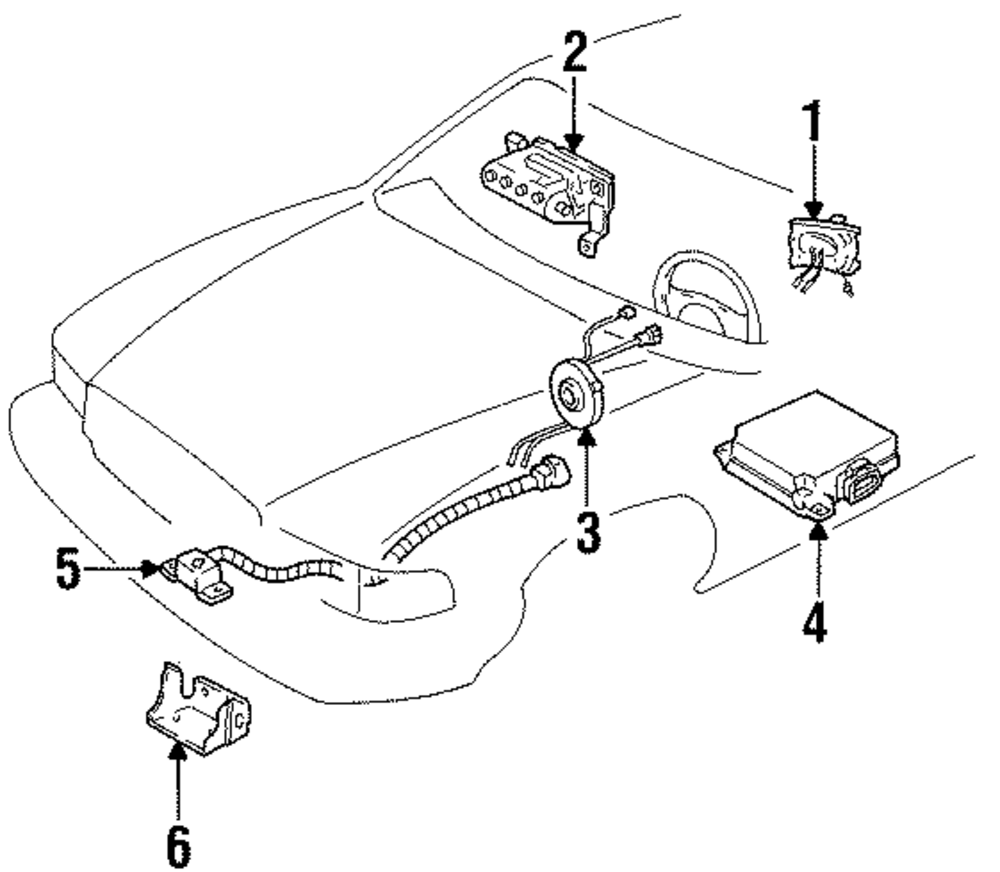 2
1
3
4
5
6