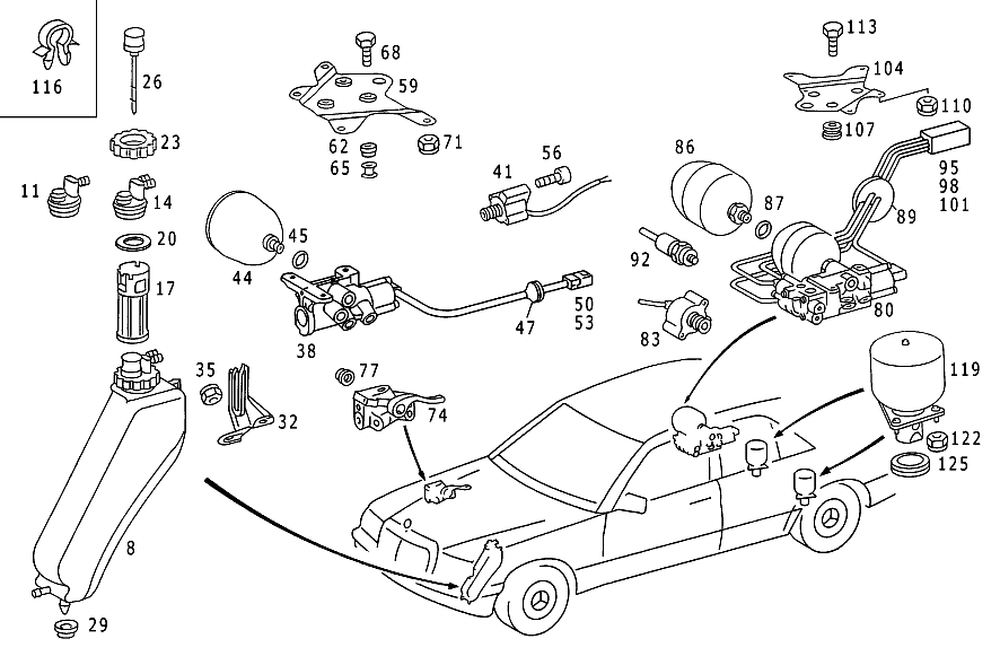 116
26
23
11
14
20
17
35
32
8
29
68
59
62
65
71
44
45
38
77
74
41
56
47
50
53
86
87
92
83
113
104
110
107
95
98
101
89
80
119
122
125