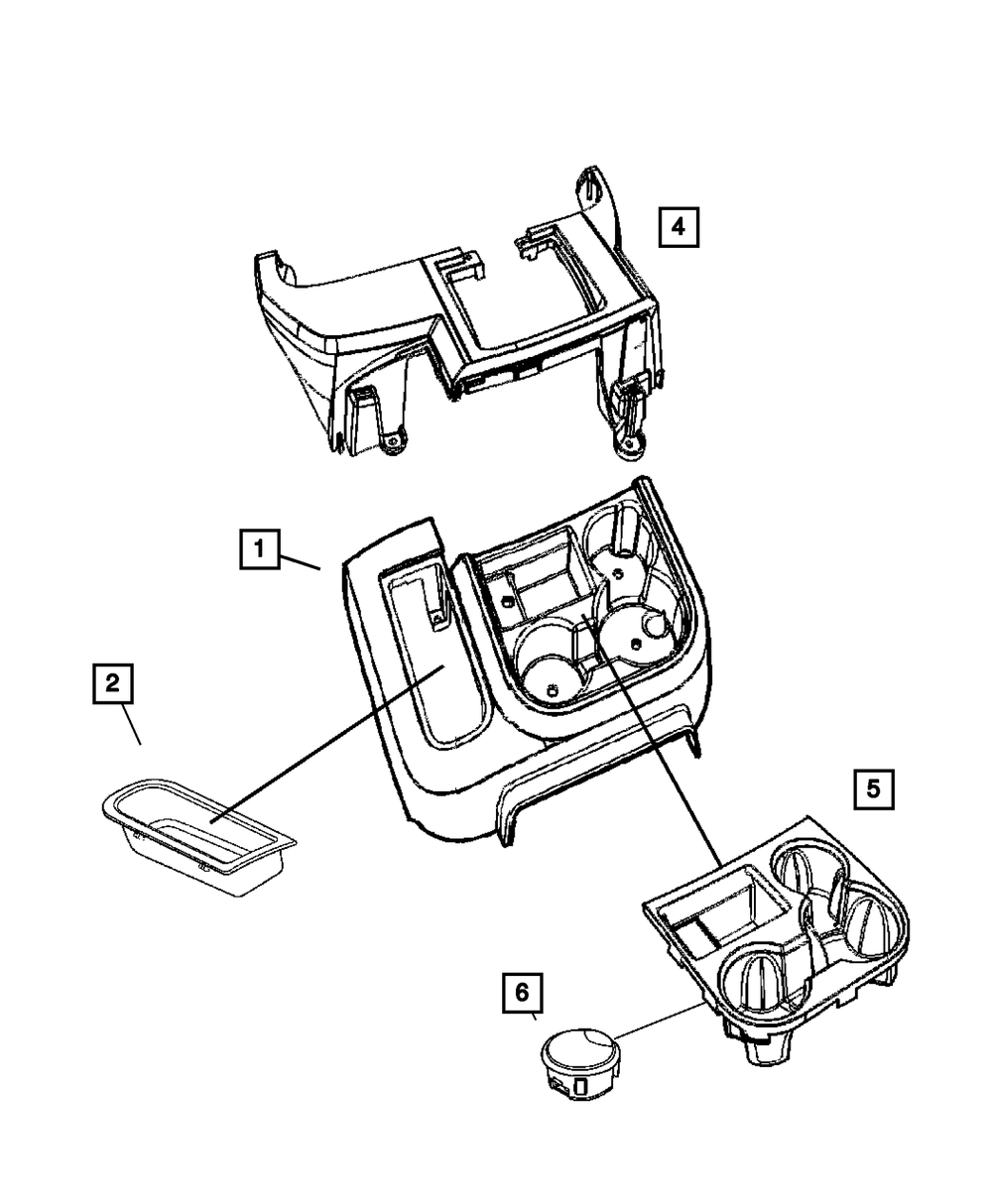 4
1
2
5
6