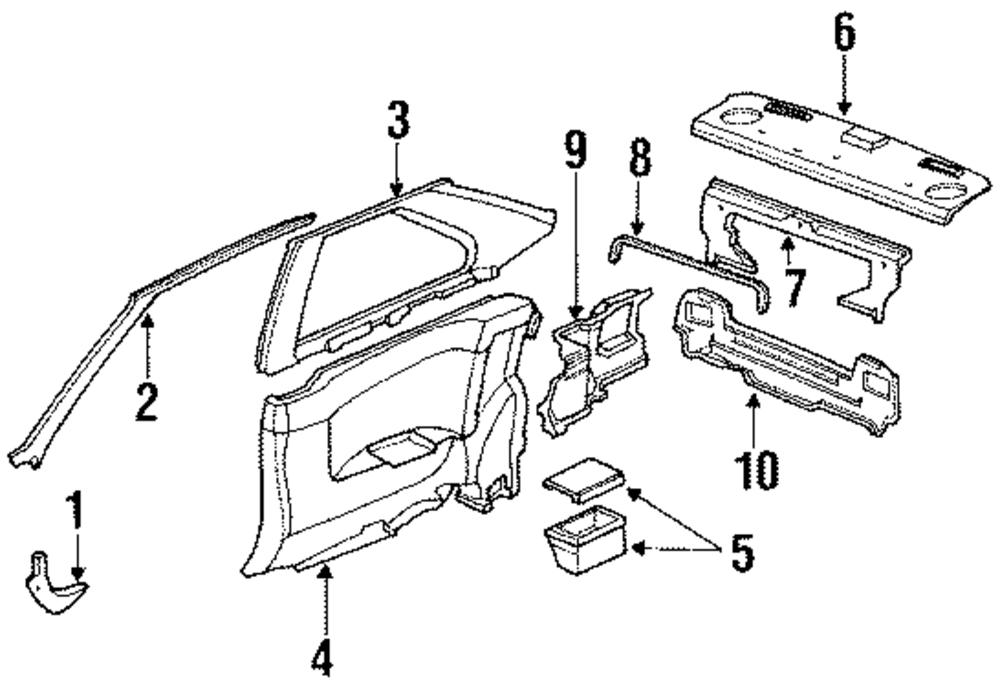 6
3
9
8
7
2
10
1
5
4