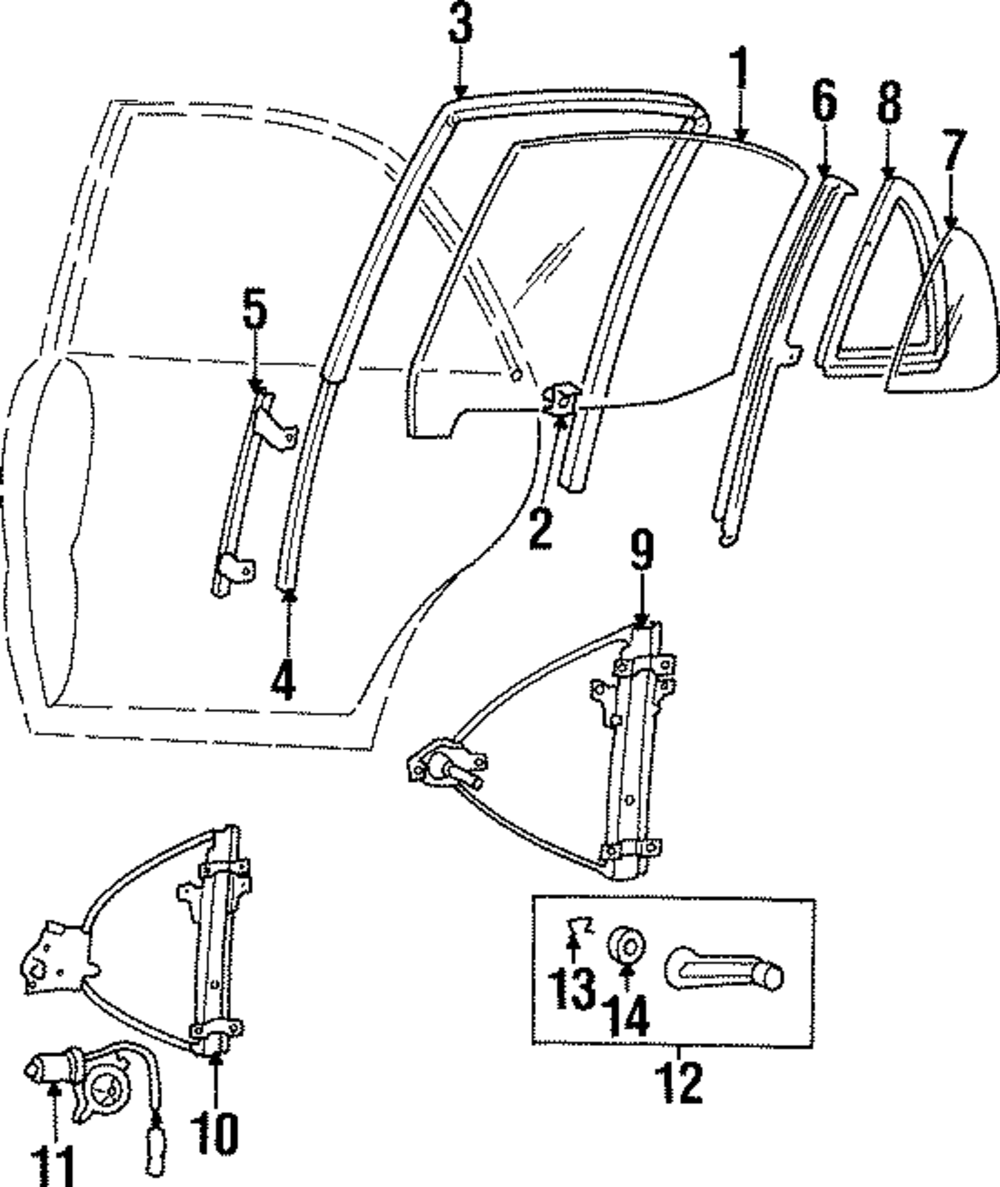 3
1
6
8
7
5
2
4
9
13
14
12
10
11