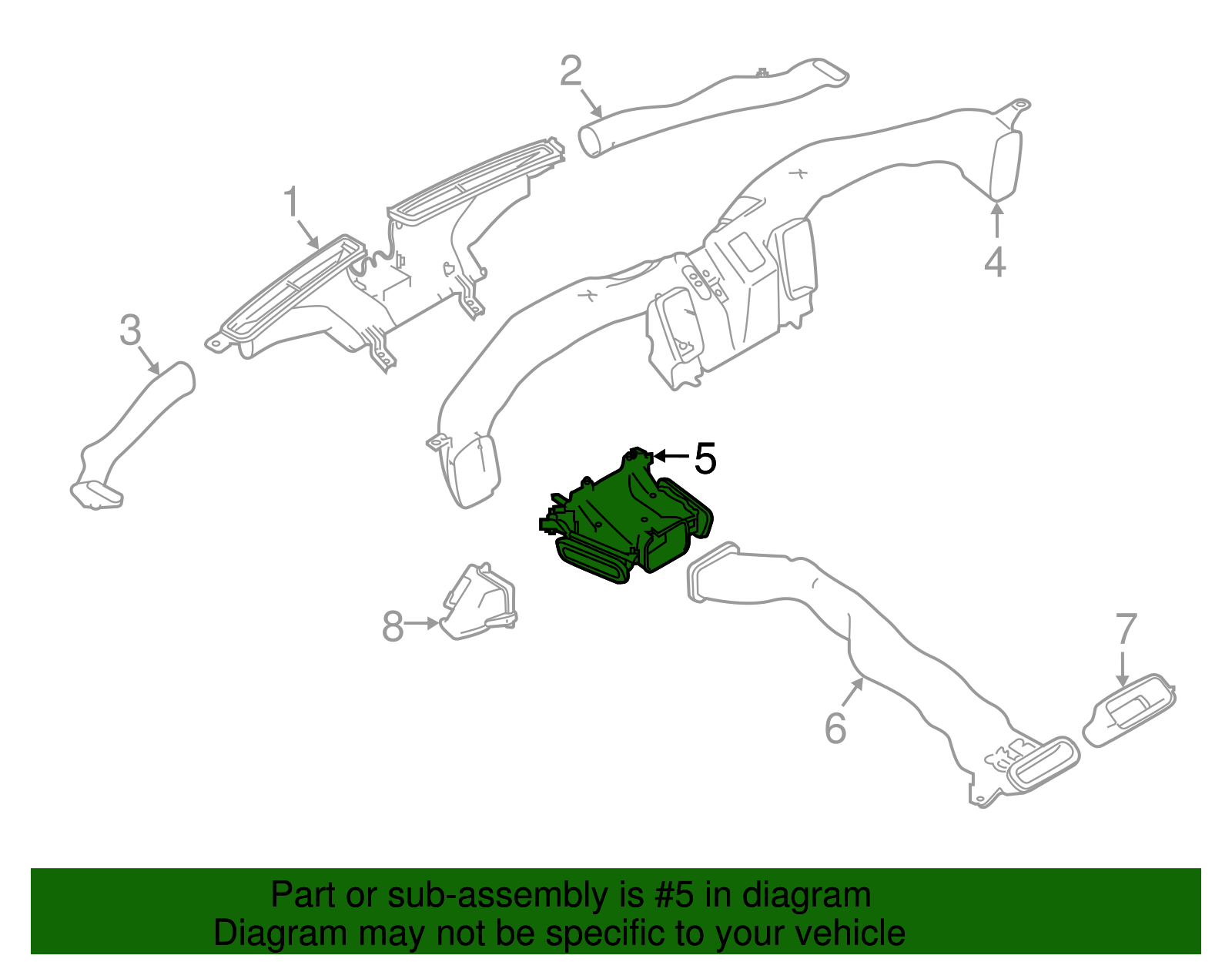 2
1
4
3
5
8
7
6

Part or sub-assembly is #5 in diagram
Diagram may not be specific to your vehicle