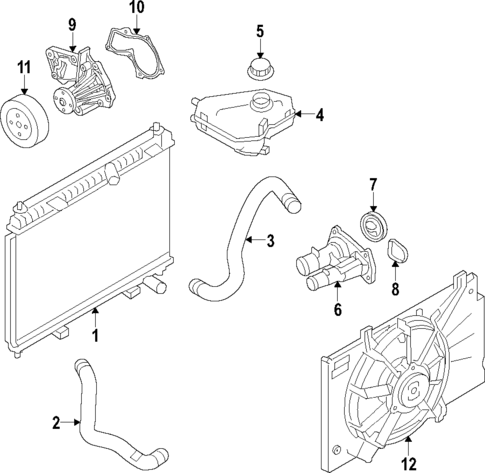 10
9
5
11
4
7
3
8
6
1
2
12