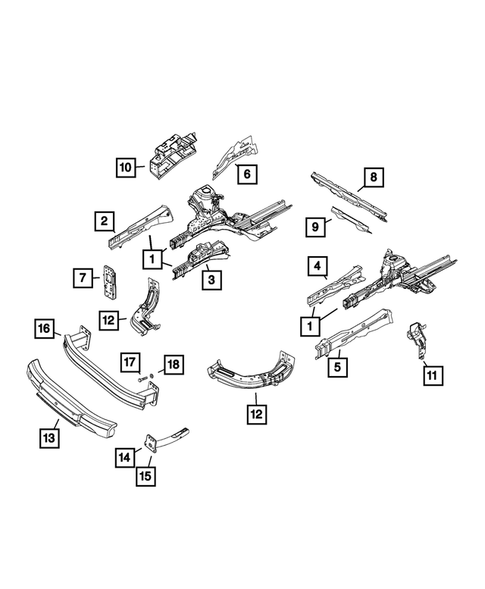 10
6
8
2
9
1
3
4
7
12
1
16
5
11
17
18
12
13
14
15