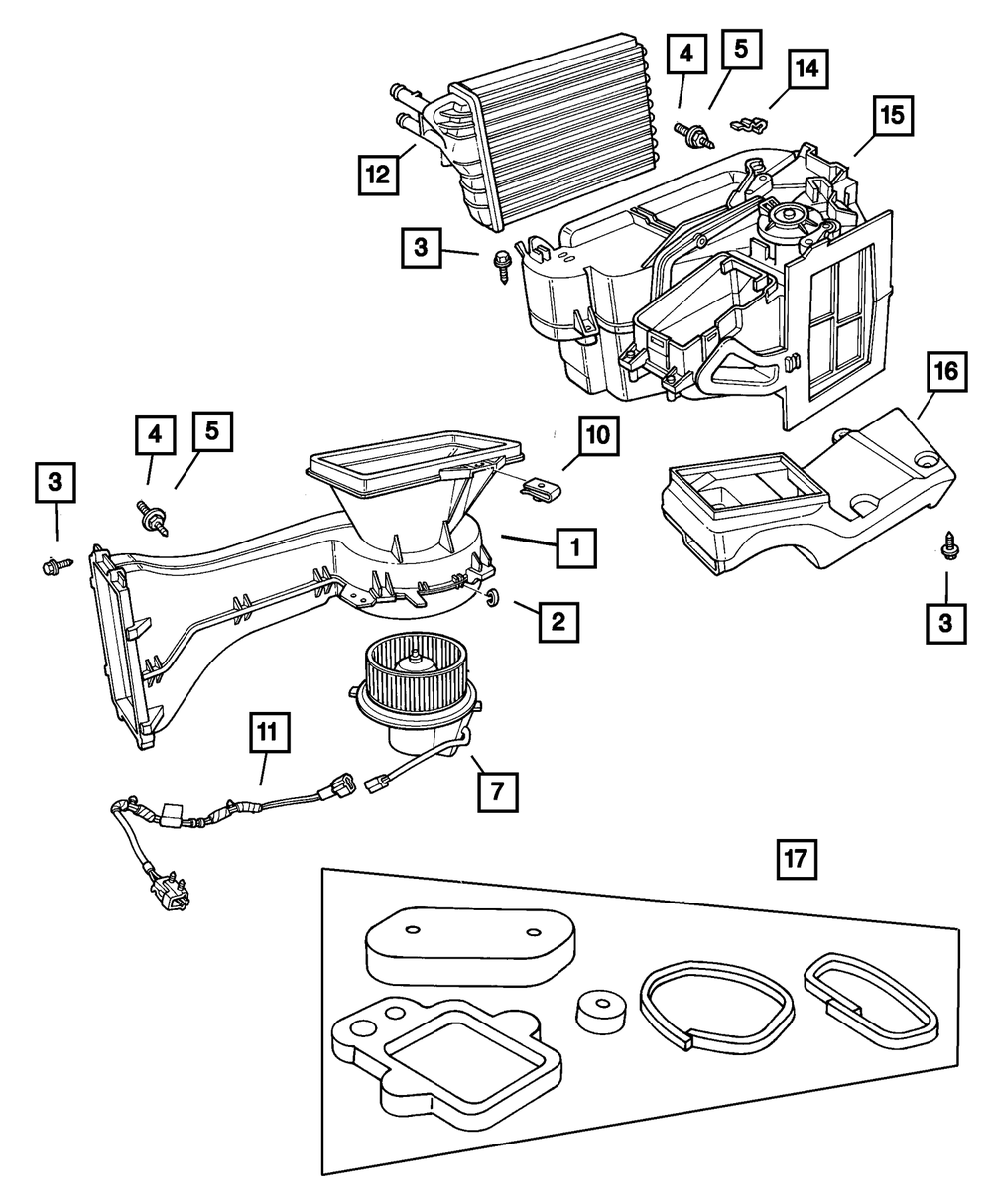 4
5
14
15
12
3
16
4
5
10
3
1
2
3
11
7
17