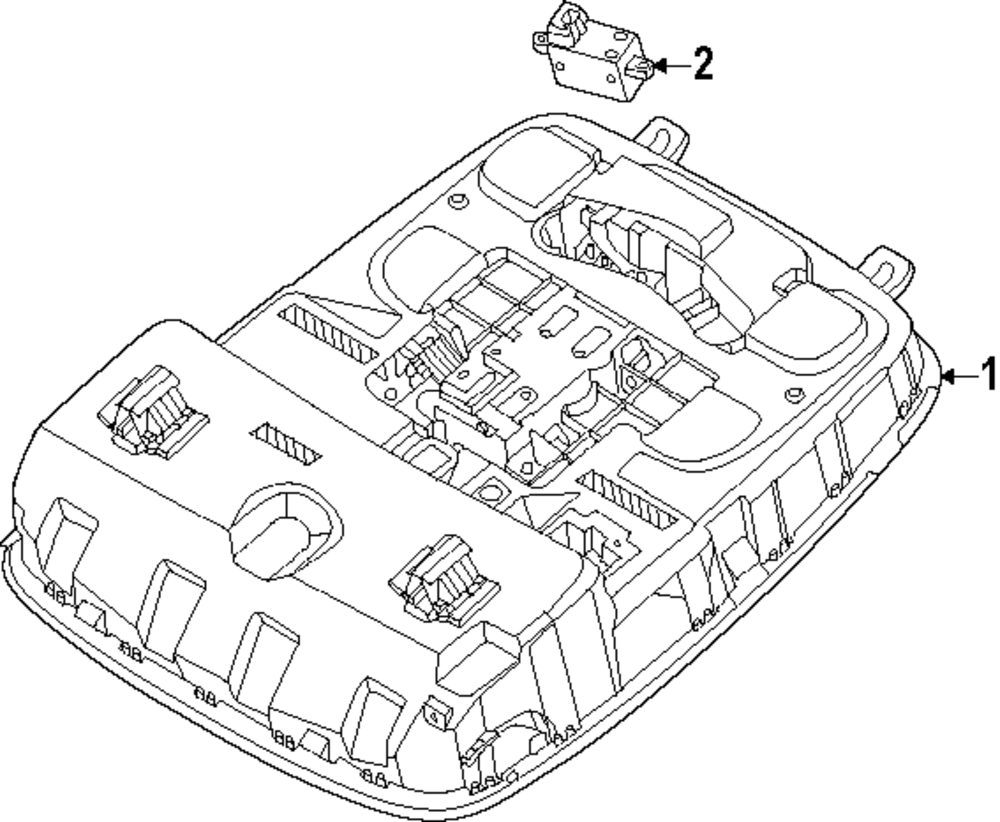 2

1