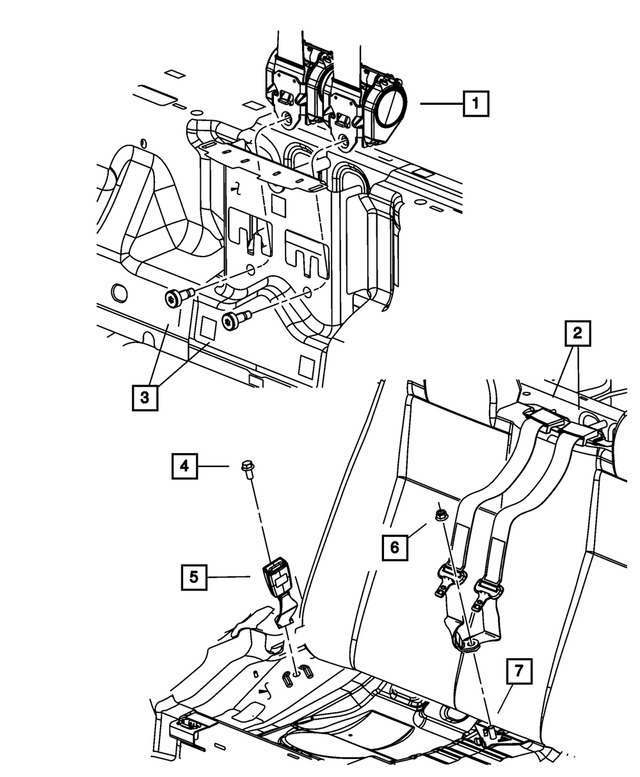 1
2
3
4
5
6
7