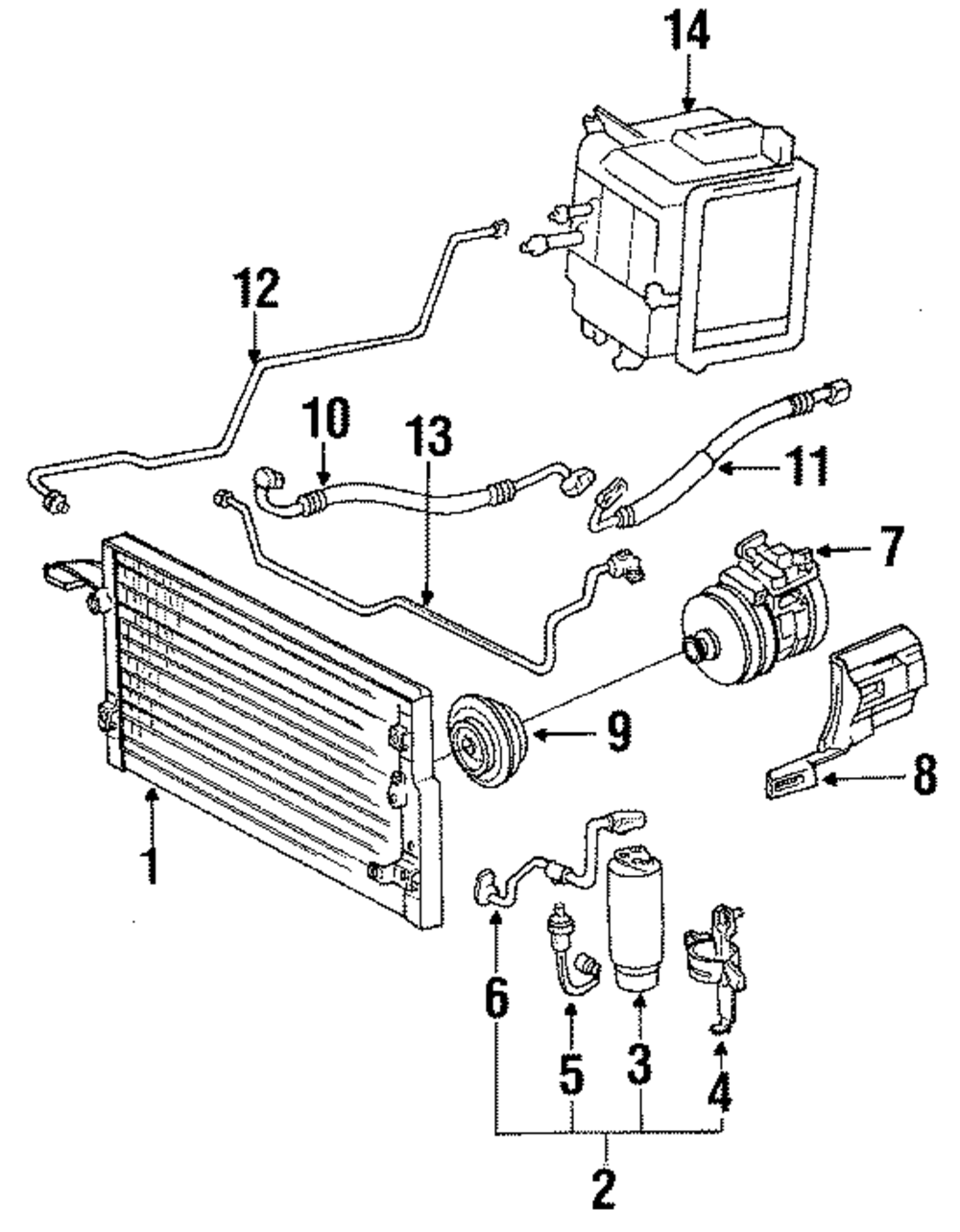 14
12
10
13
11
7
9
8
1
6
5
3
4
2