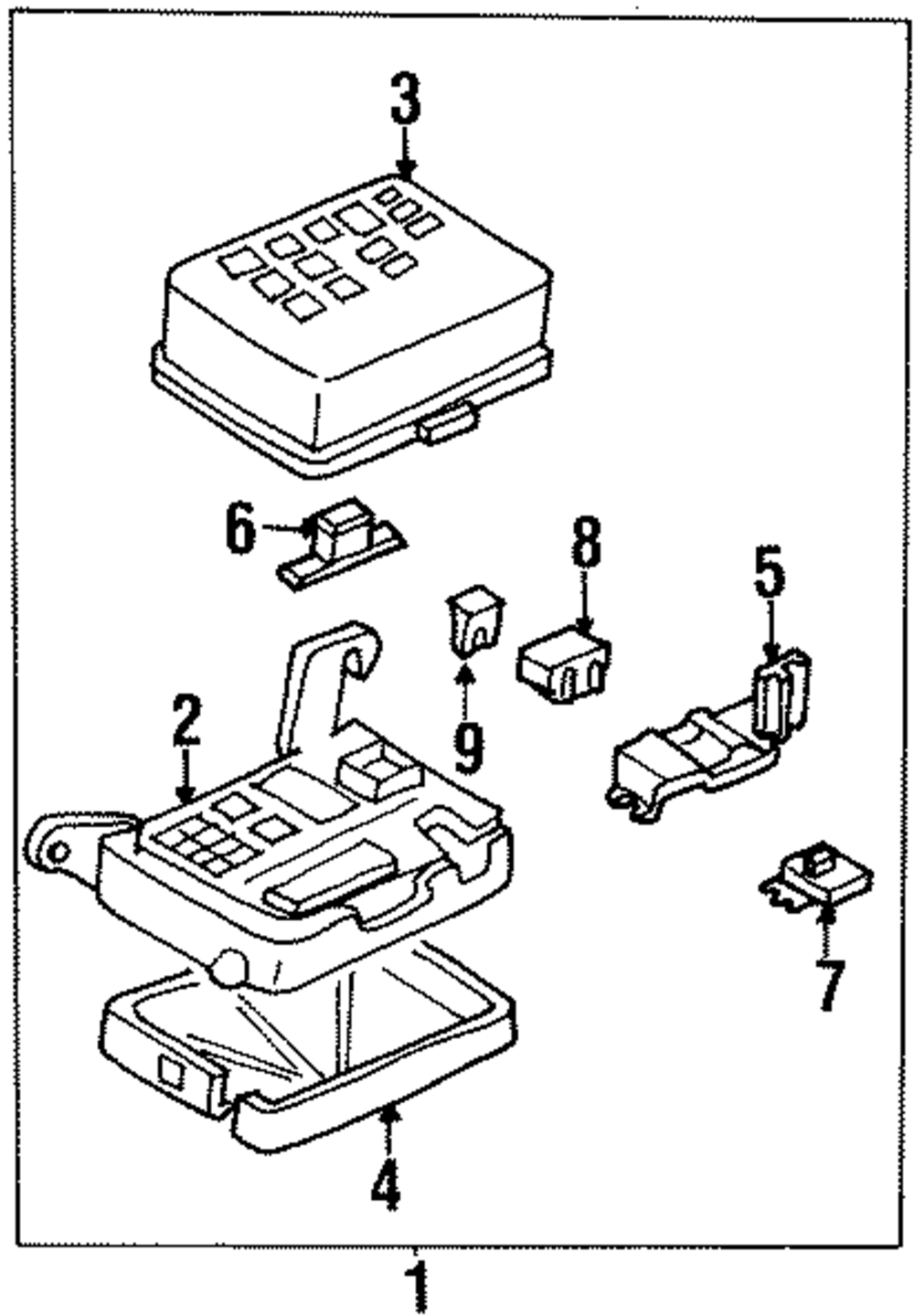 3
6
8
5
9
2
7
4
1