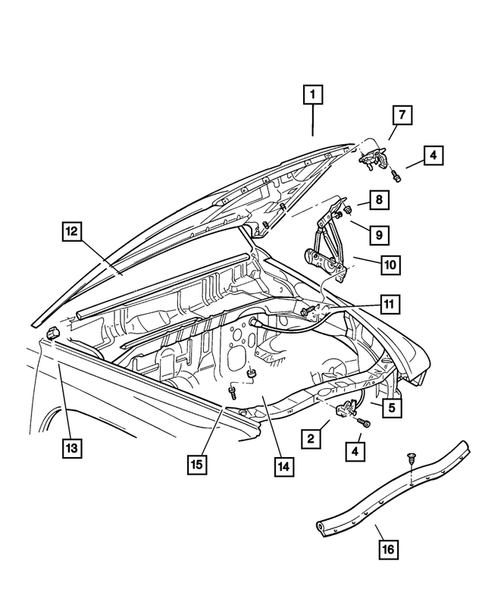 1
7
4
8
9
12
10
11
5
2
4
13
15
14
16