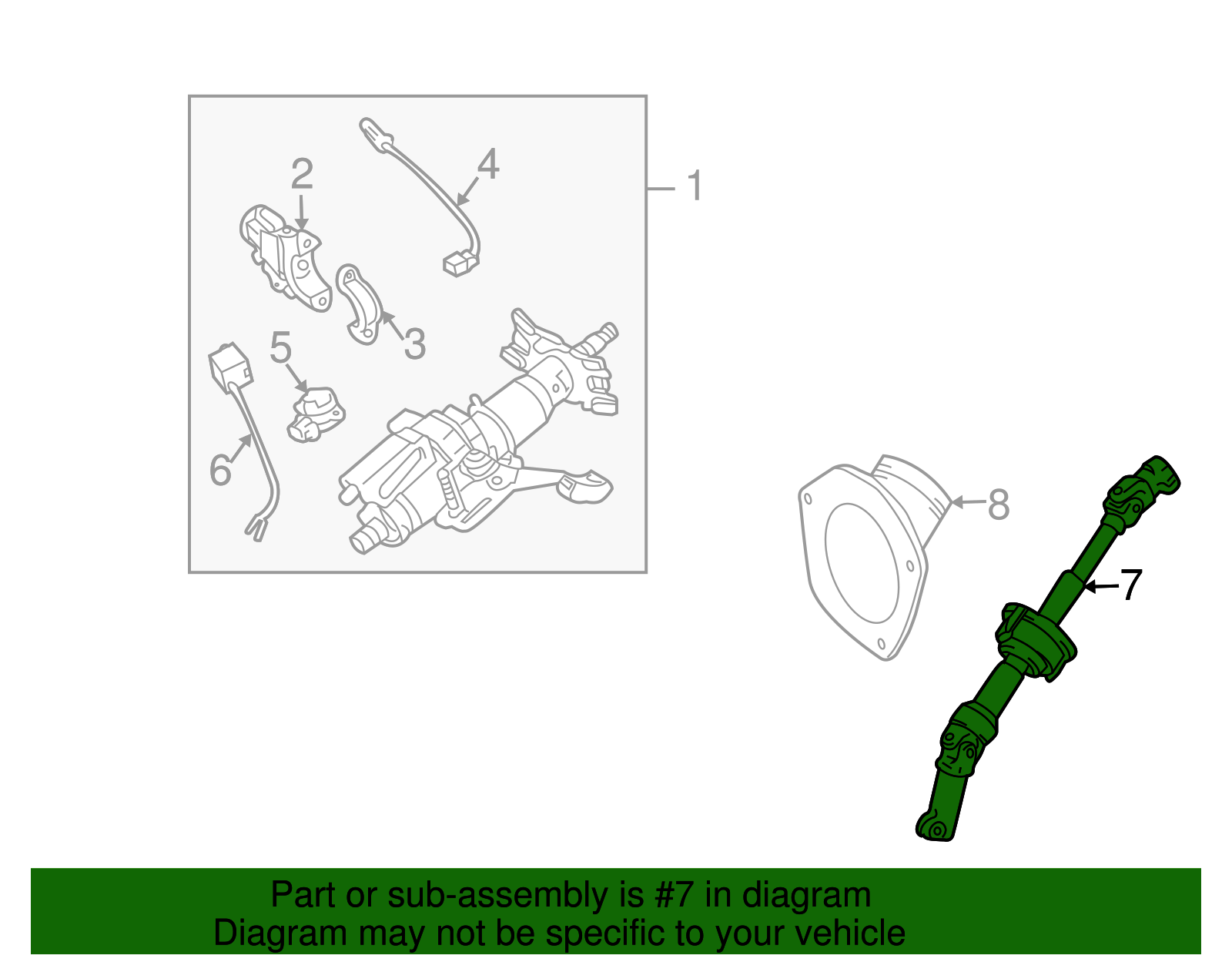 2
4
1
3
5
6
8
7

Part or sub-assembly is #7 in diagram
Diagram may not be specific to your vehicle