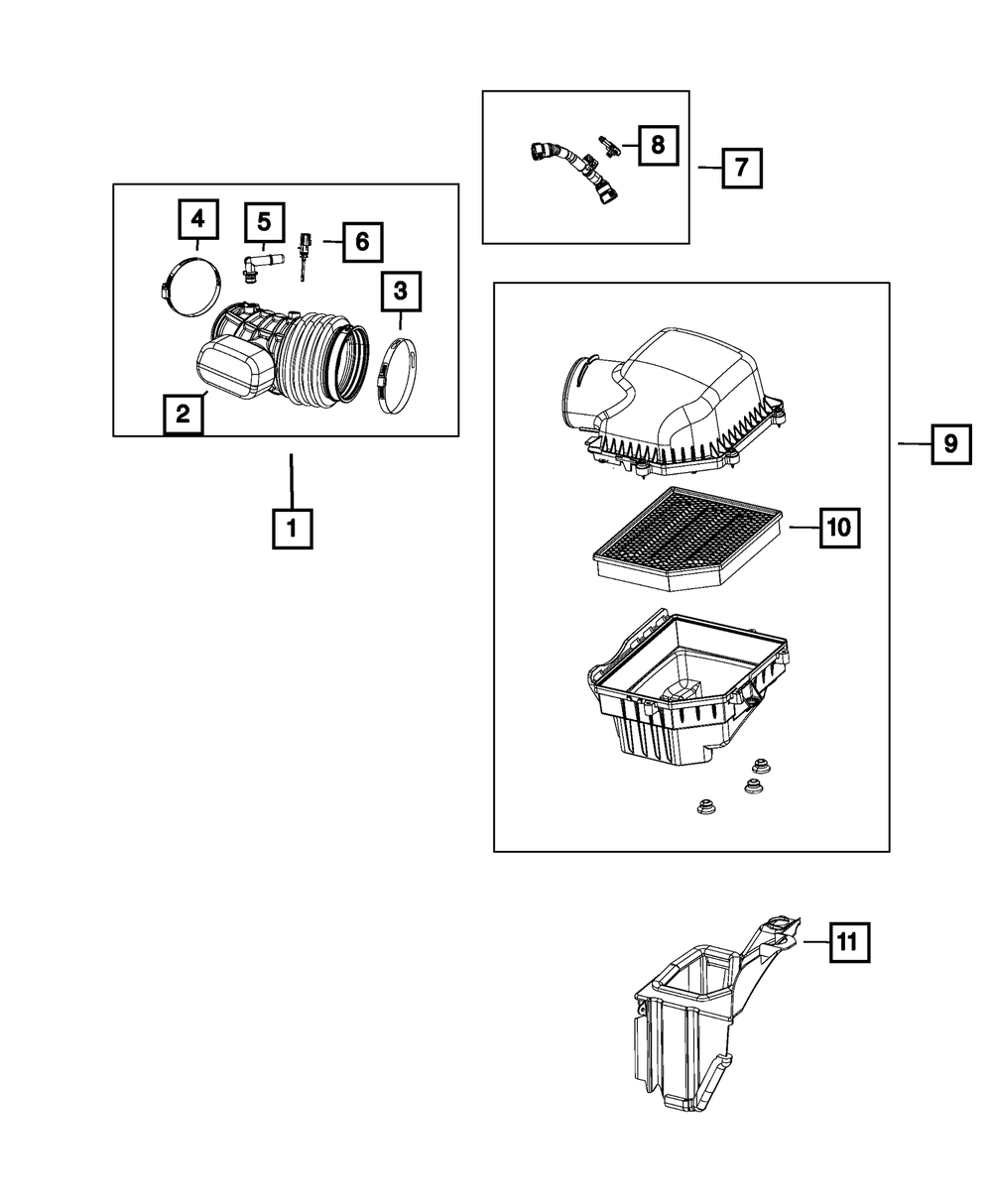 8
7
4
5
6
3
2
1
9
10
11