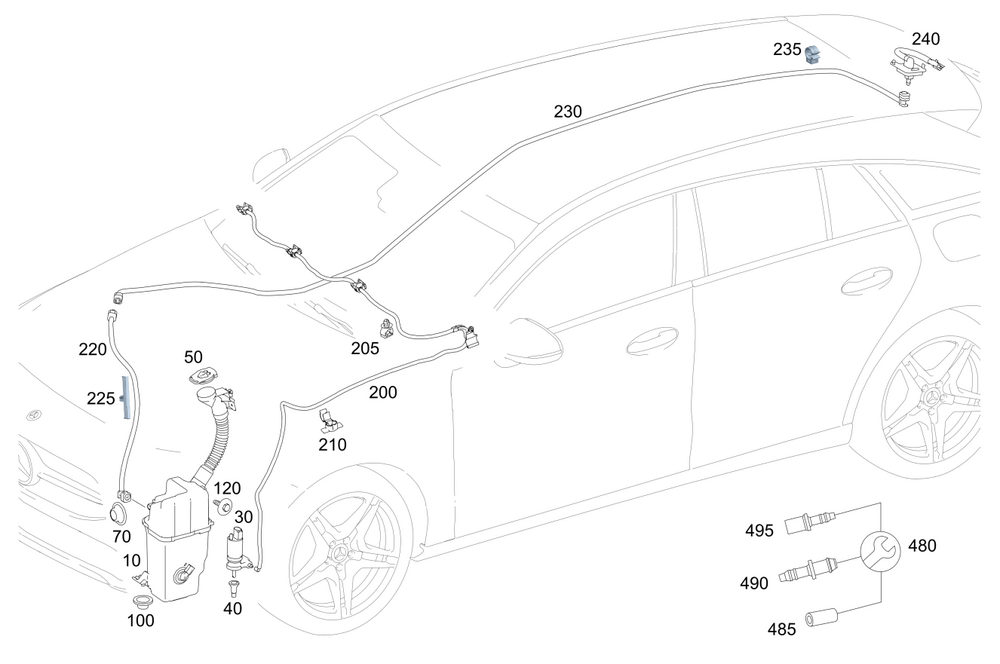 235
240
230
220
205
50
225
200
210
120
30
70
10
40
100
495
480
490
485