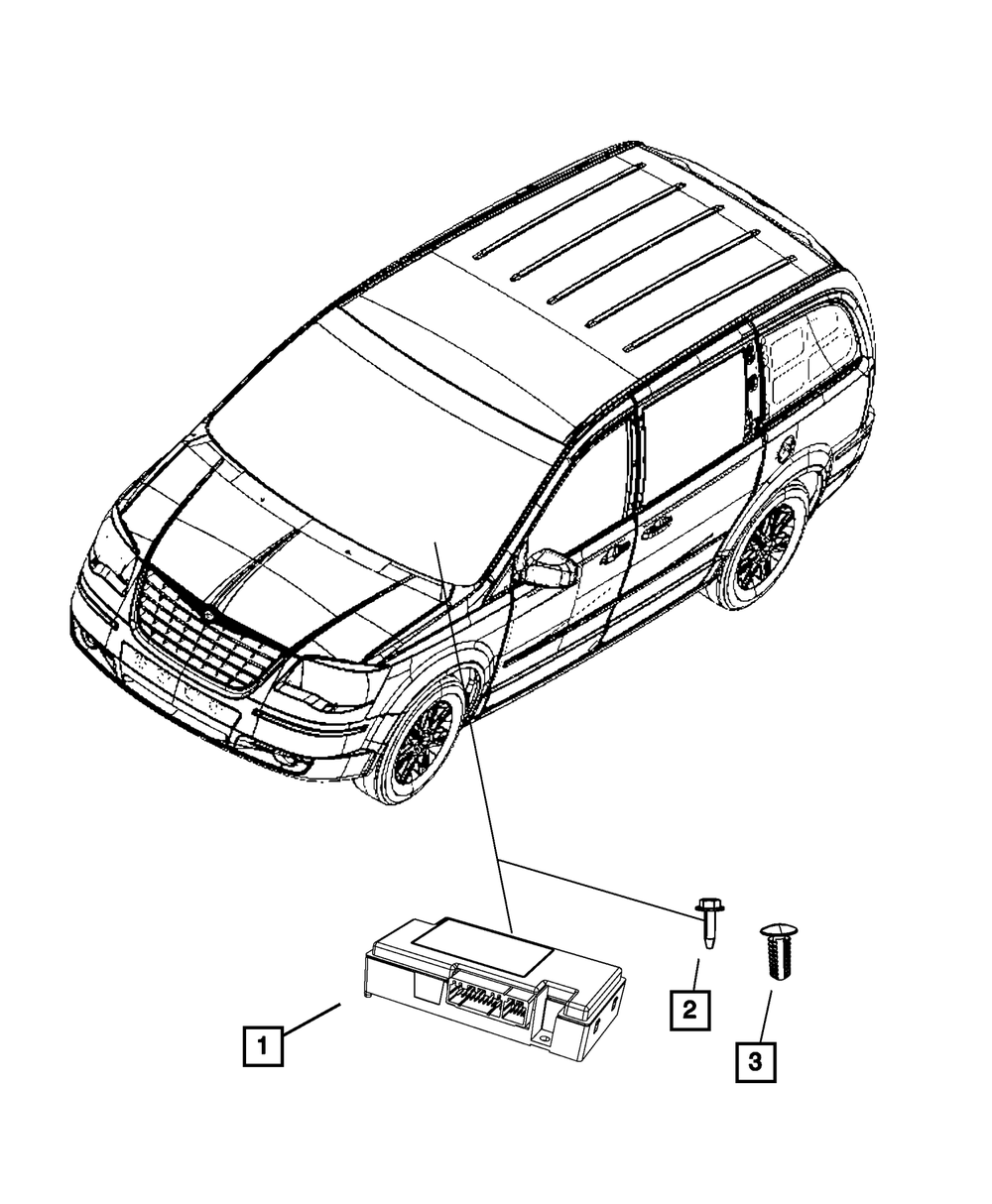 1
2
3