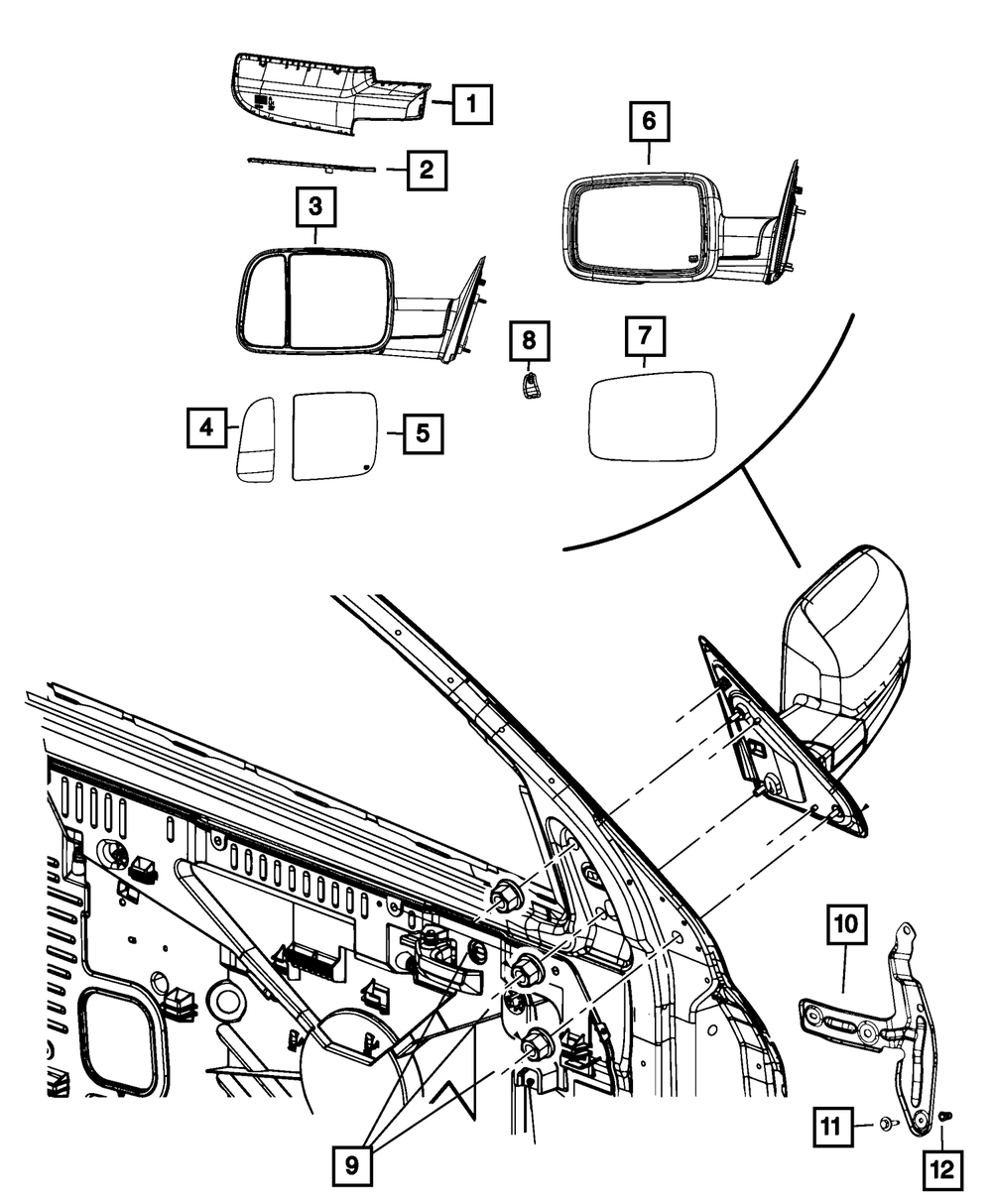 1
2
3
6
8
7
4
5
10
9
11
12