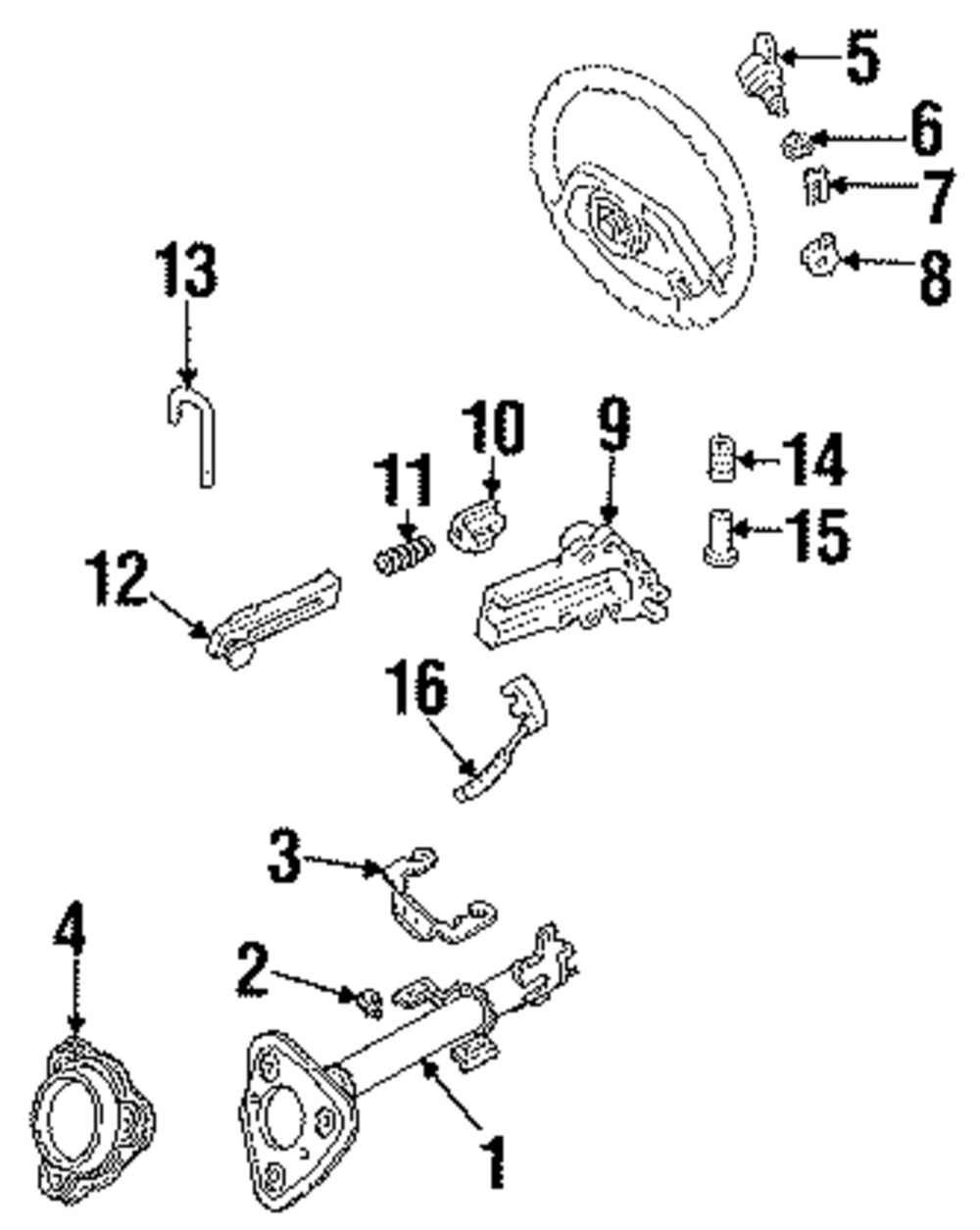 5
6
7
8
13
10
9
14
11
15
12
16
3
4
2
1