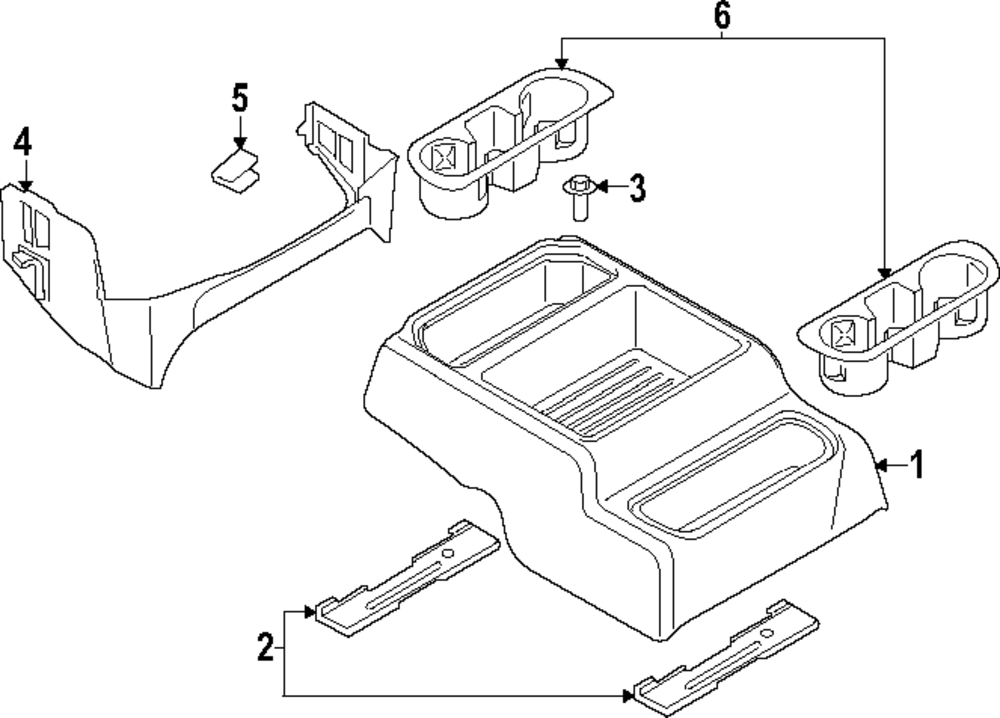 6
5
4
3
1
2