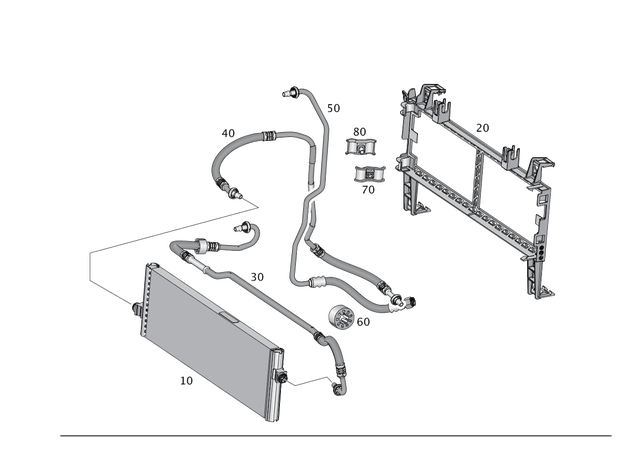 50
40
80
20
70
30
60
10