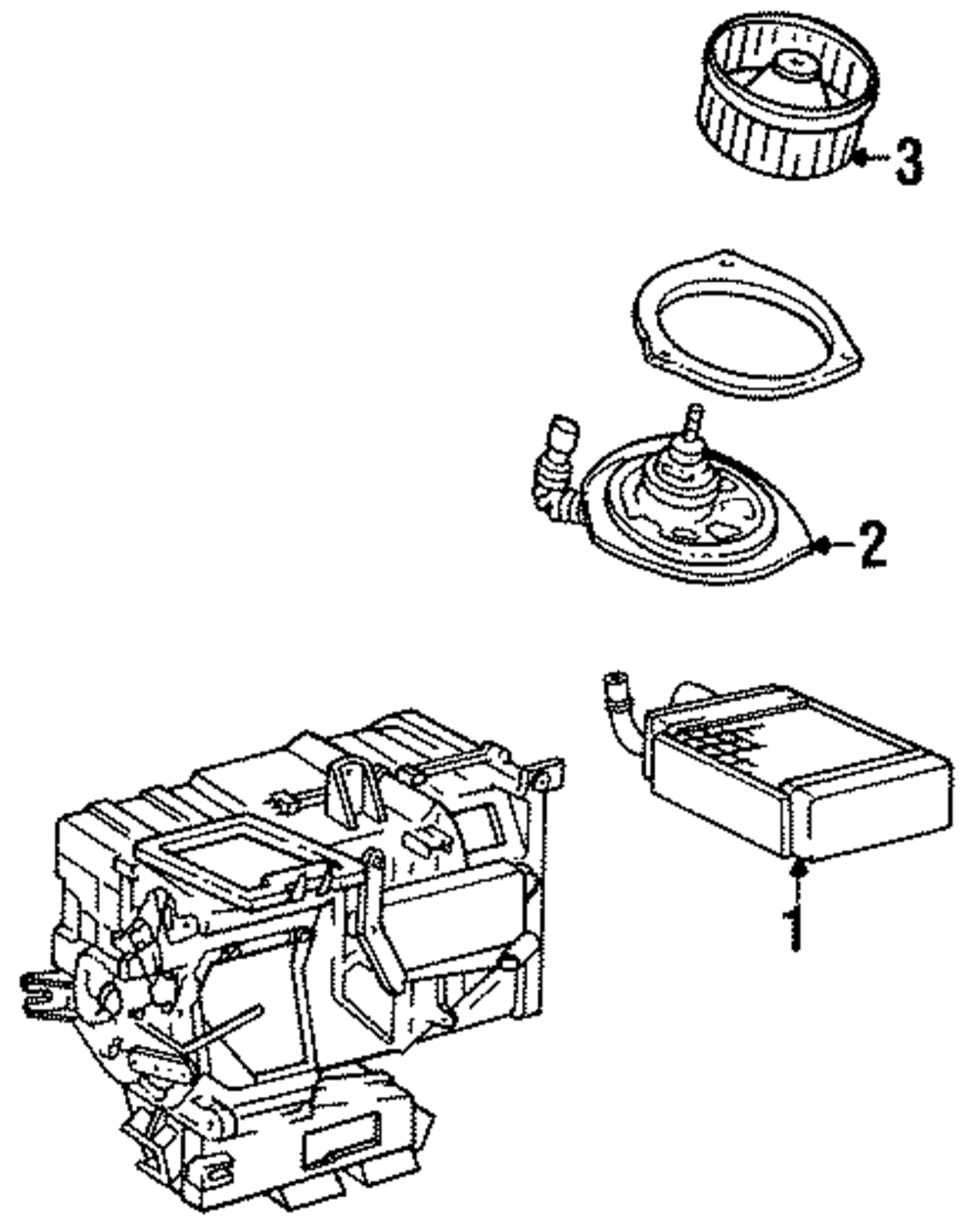 3
2
1