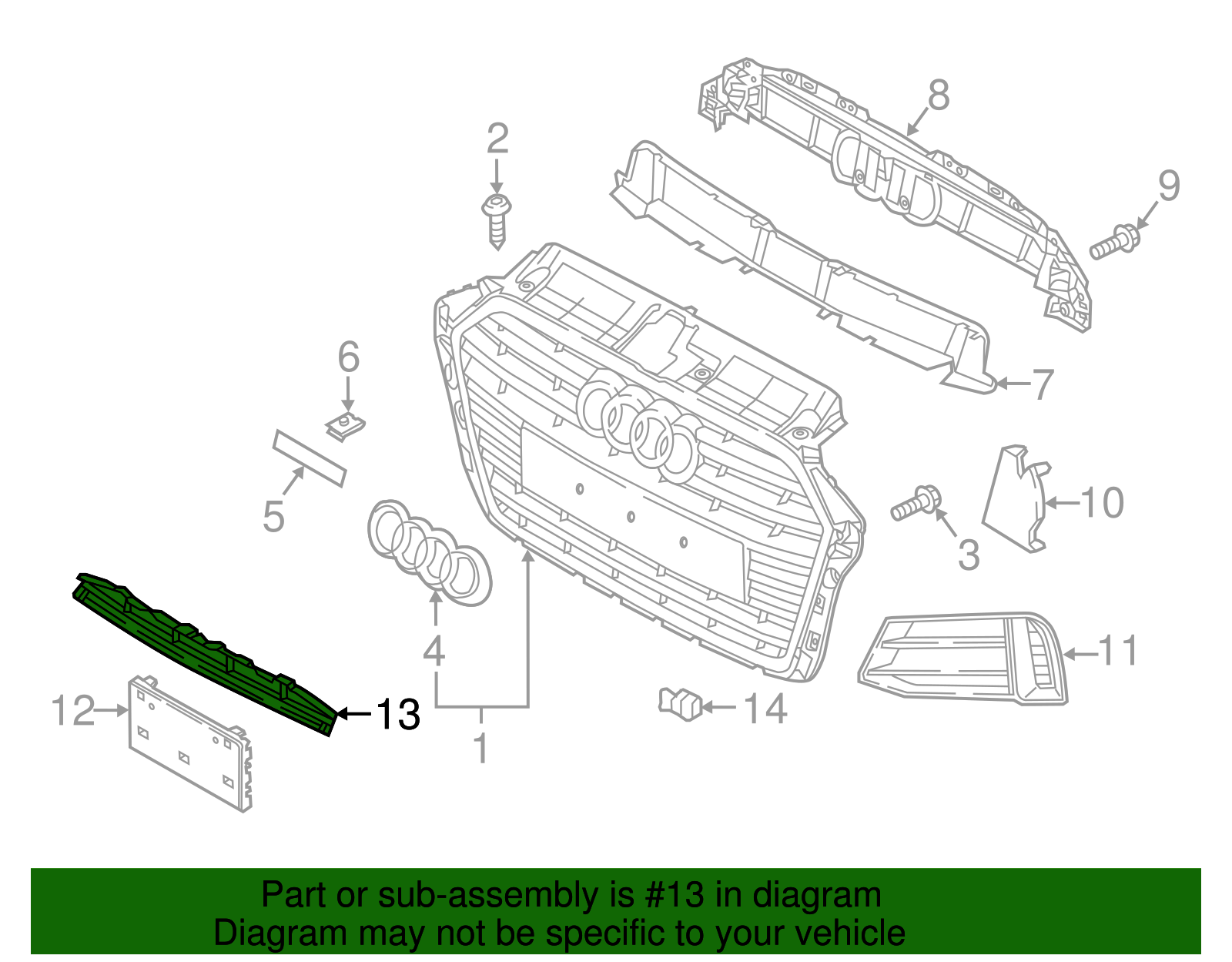 8
2
9
6
7
5
10
3
4
11
12
13
14
1

Part or sub-assembly is #13 in diagram
Diagram may not be specific to your vehicle