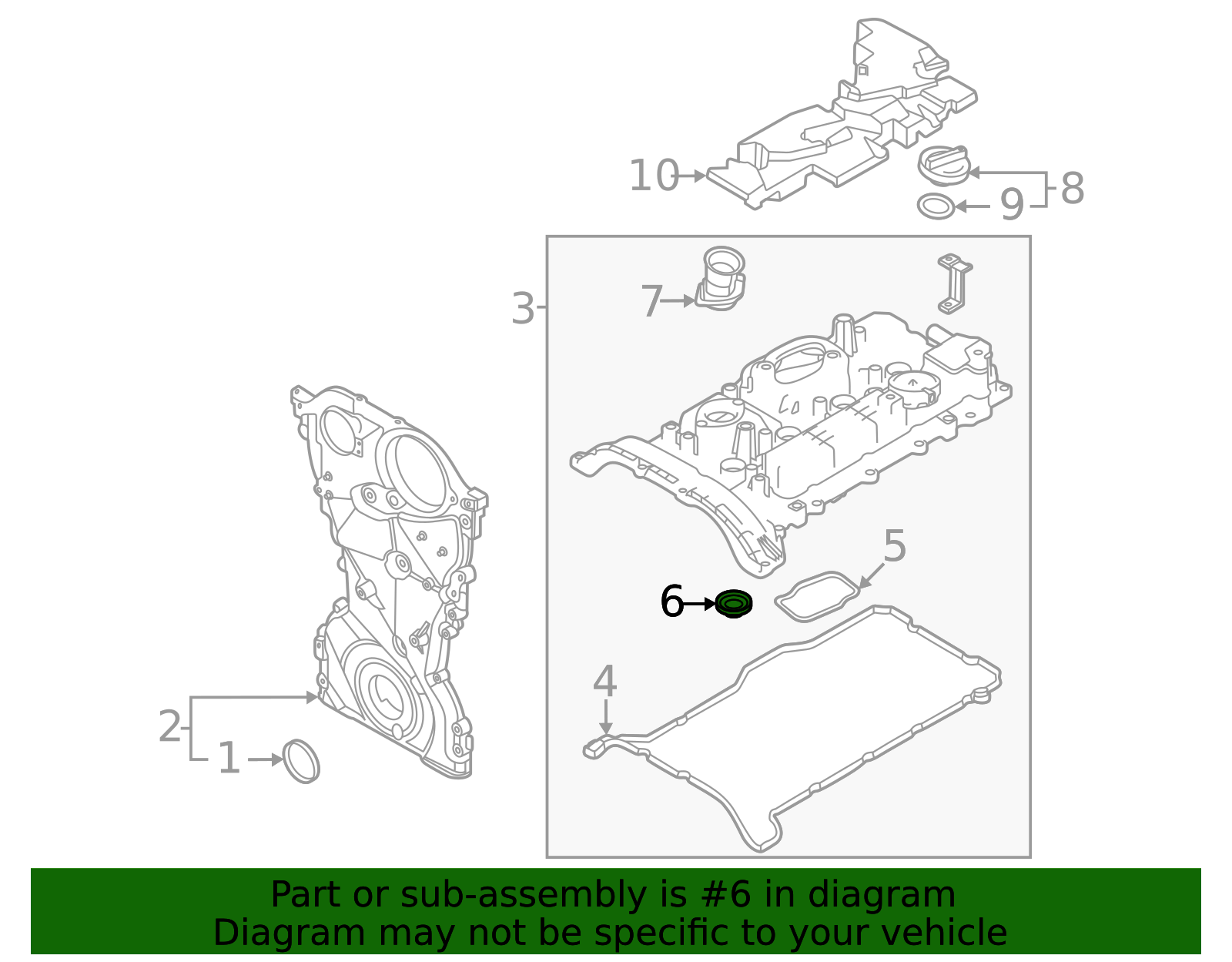 10
8
9
3
7
5
6
4
2
1

Part or sub-assembly is #6 in diagram
Diagram may not be specific to your vehicle