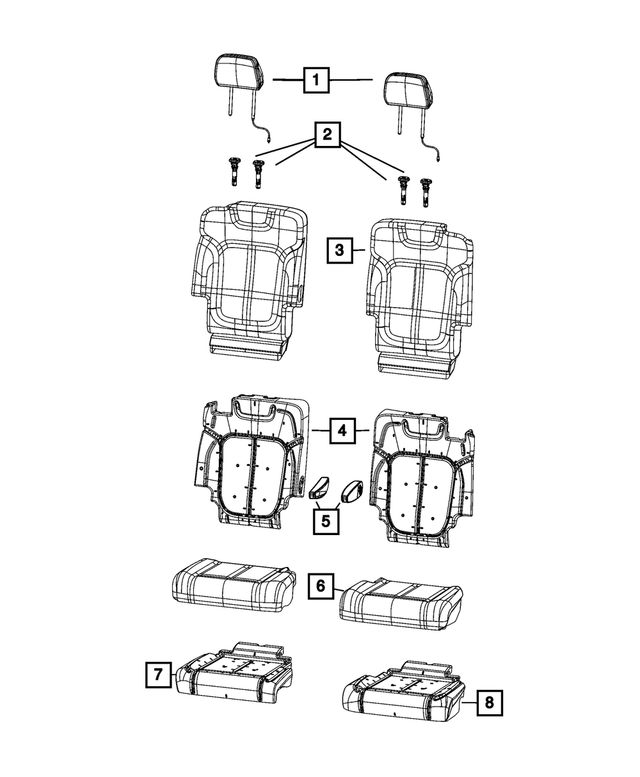 1
2
3
4
5
6
7
8