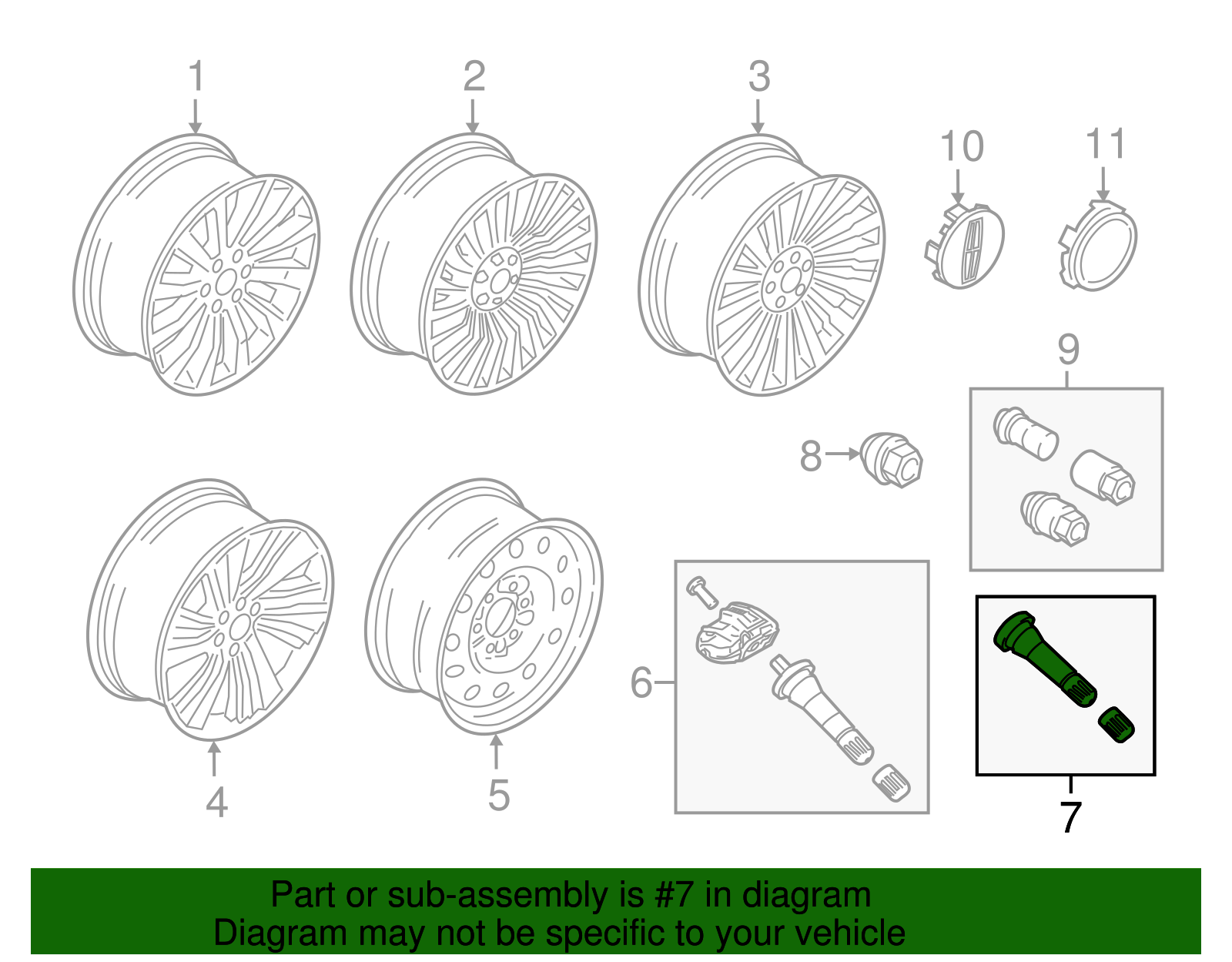 1
2
3
10
11
9
8
4
5
6
7

Part or sub-assembly is #7 in diagram
Diagram may not be specific to your vehicle